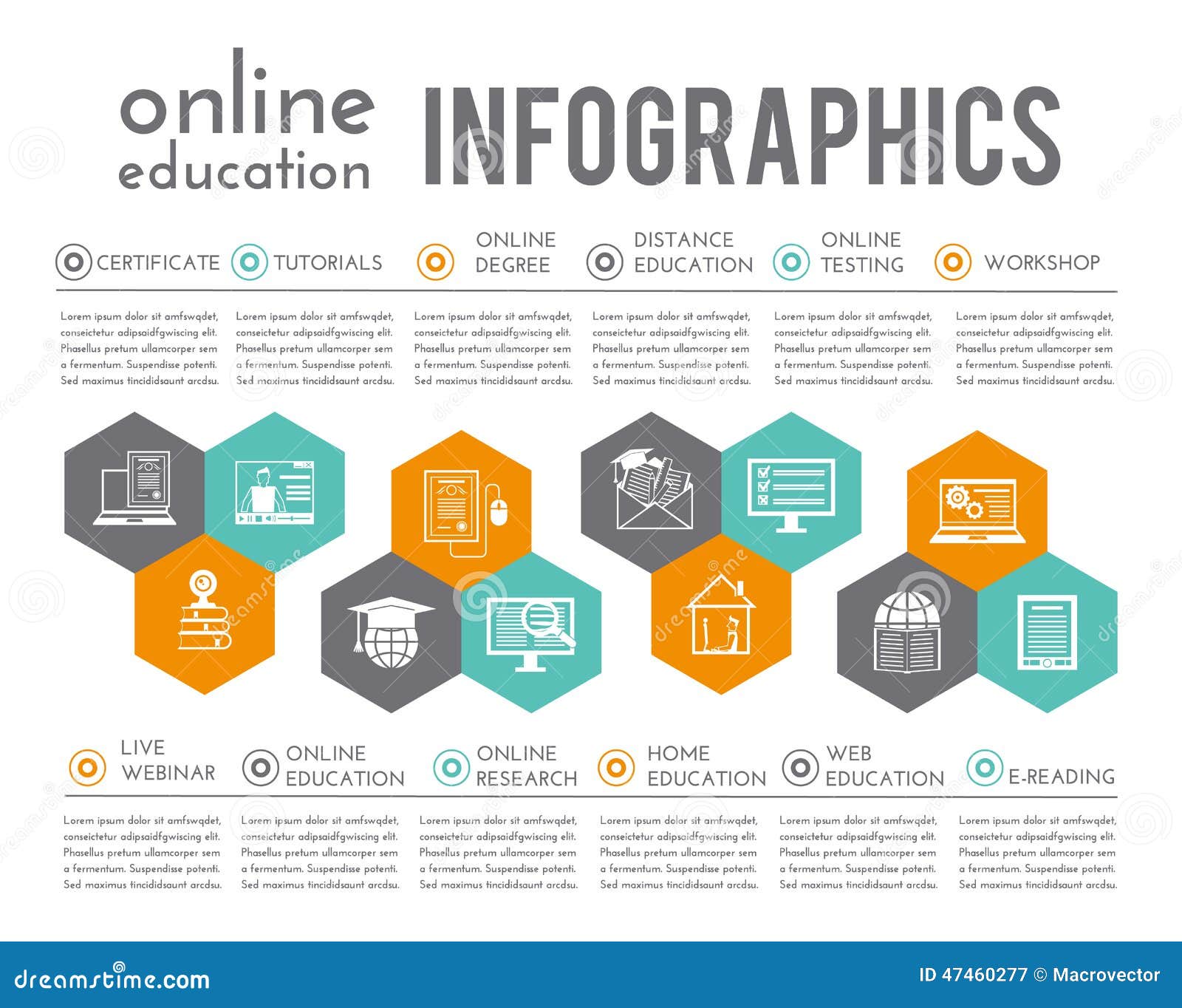 online education INFOGRAPHICS

CERTIFICATE

Lorem ipsum dolor sit amfswqdet, conseictetur adipsaidfgwiscing elit. Phasellus pretum ullamcorper sem a fermentum. Suspendisse potenti. Sed maximus tincididsaunt arcdsu.

TUTORIALS

Lorem ipsum dolor sit amfswqdet, conseictetur adipsaidfgwiscing elit. Phasellus pretum ullamcorper sem a fermentum. Suspendisse potenti. Sed maximus tincididsaunt arcdsu.

ONLINE DEGREE

Lorem ipsum dolor sit amfswqdet, conseictetur adipsaidfgwiscing elit. Phasellus pretum ullamcorper sem a fermentum. Suspendisse potenti. Sed maximus tincididsaunt arcdsu.

DISTANCE EDUCATION

Lorem ipsum dolor sit amfswqdet, conseictetur adipsaidfgwiscing elit. Phasellus pretum ullamcorper sem a fermentum. Suspendisse potenti. Sed maximus tincididsaunt arcdsu.

ONLINE TESTING

Lorem ipsum dolor sit amfswqdet, conseictetur adipsaidfgwiscing elit. Phasellus pretum ullamcorper sem a fermentum. Suspendisse potenti. Sed maximus tincididsaunt arcdsu.

WORKSHOP

Lorem ipsum dolor sit amfswqdet, conseictetur adipsaidfgwiscing elit. Phasellus pretum ullamcorper sem a fermentum. Suspendisse potenti. Sed maximus tincididsaunt arcdsu.

LIVE WEBINAR

Lorem ipsum dolor sit amfswqdet, conseictetur adipsaidfgwiscing elit. Phasellus pretum ullamcorper sem a fermentum. Suspendisse potenti. Sed maximus tincididsaunt arcdsu.

ONLINE EDUCATION

Lorem ipsum dolor sit amfswqdet, conseictetur adipsaidfgwiscing elit. Phasellus pretum ullamcorper sem a fermentum. Suspendisse potenti. Sed maximus tincididsaunt arcdsu.

ONLINE RESEARCH

Lorem ipsum dolor sit amfswqdet, conseictetur adipsaidfgwiscing elit. Phasellus pretum ullamcorper sem a fermentum. Suspendisse potenti. Sed maximus tincididsaunt arcdsu.

HOME EDUCATION

Lorem ipsum dolor sit amfswqdet, conseictetur adipsaidfgwiscing elit. Phasellus pretum ullamcorper sem a fermentum. Suspendisse potenti. Sed maximus tincididsaunt arcdsu.

WEB EDUCATION

Lorem ipsum dolor sit amfswqdet, conseictetur adipsaidfgwiscing elit. Phasellus pretum ullamcorper sem a fermentum. Suspendisse potenti. Sed maximus tincididsaunt arcdsu.

E-READING

Lorem ipsum dolor sit amfswqdet, conseictetur adipsaidfgwiscing elit. Phasellus pretum ullamcorper sem a fermentum. Suspendisse potenti. Sed maximus tincididsaunt arcdsu.

dreamstime.com ID 47460277 © Macrovector