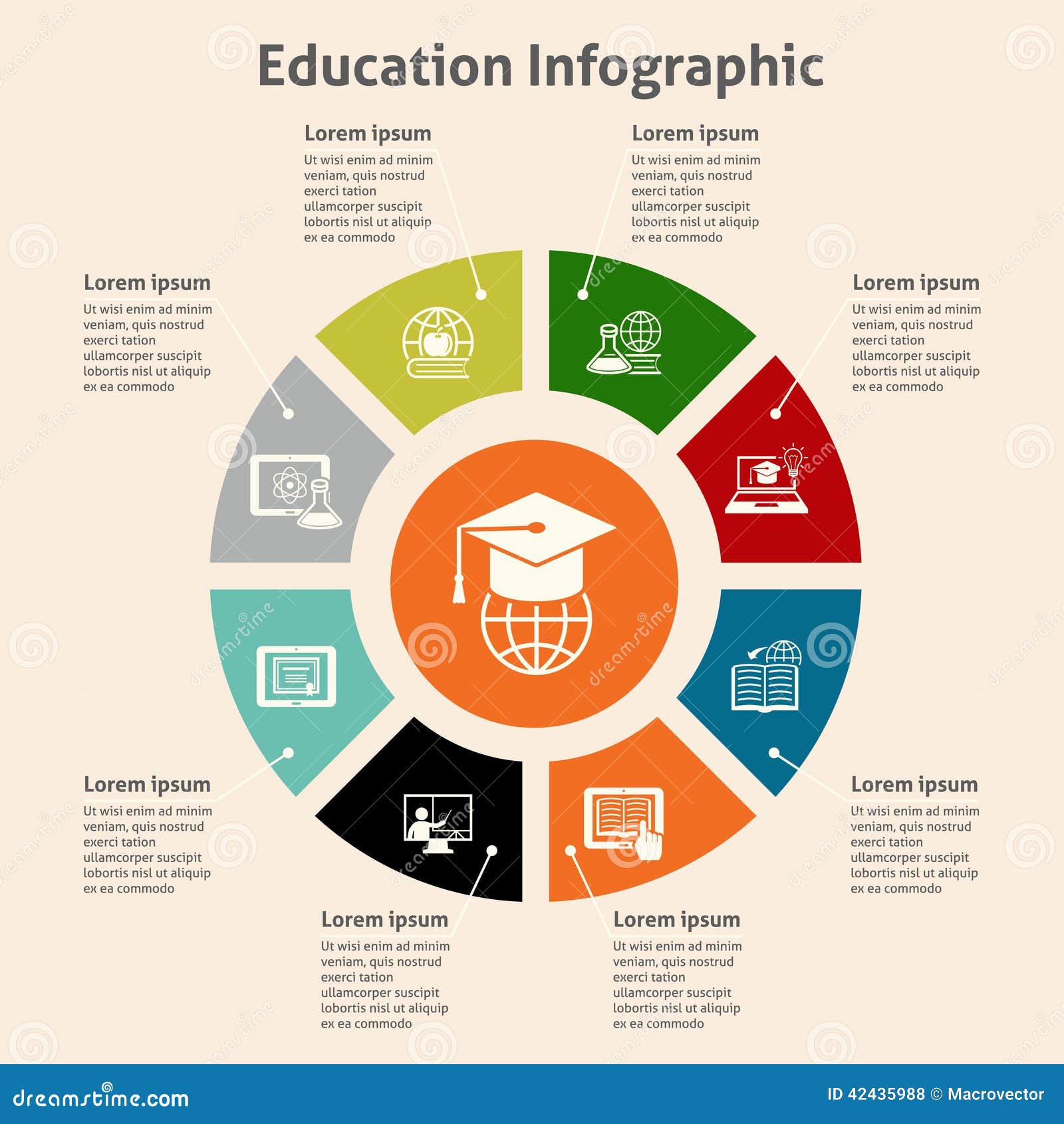 Education Infographic

Lorem ipsum
Ut wisi enim ad minim veniam, quis nostrud exerci tation ullamcorper suscipit lobortis nisl ut aliquip ex ea commodo

Lorem ipsum
Ut wisi enim ad minim veniam, quis nostrud exerci tation ullamcorper suscipit lobortis nisl ut aliquip ex ea commodo

Lorem ipsum
Ut wisi enim ad minim veniam, quis nostrud exerci tation ullamcorper suscipit lobortis nisl ut aliquip ex ea commodo

Lorem ipsum
Ut wisi enim ad minim veniam, quis nostrud exerci tation ullamcorper suscipit lobortis nisl ut aliquip ex ea commodo

Lorem ipsum
Ut wisi enim ad minim veniam, quis nostrud exerci tation ullamcorper suscipit lobortis nisl ut aliquip ex ea commodo

Lorem ipsum
Ut wisi enim ad minim veniam, quis nostrud exerci tation ullamcorper suscipit lobortis nisl ut aliquip ex ea commodo

Lorem ipsum
Ut wisi enim ad minim veniam, quis nostrud exerci tation ullamcorper suscipit lobortis nisl ut aliquip ex ea commodo

Lorem ipsum
Ut wisi enim ad minim veniam, quis nostrud exerci tation ullamcorper suscipit lobortis nisl ut aliquip ex ea commodo

dreamstime.com
ID 42435988 © Macrovector