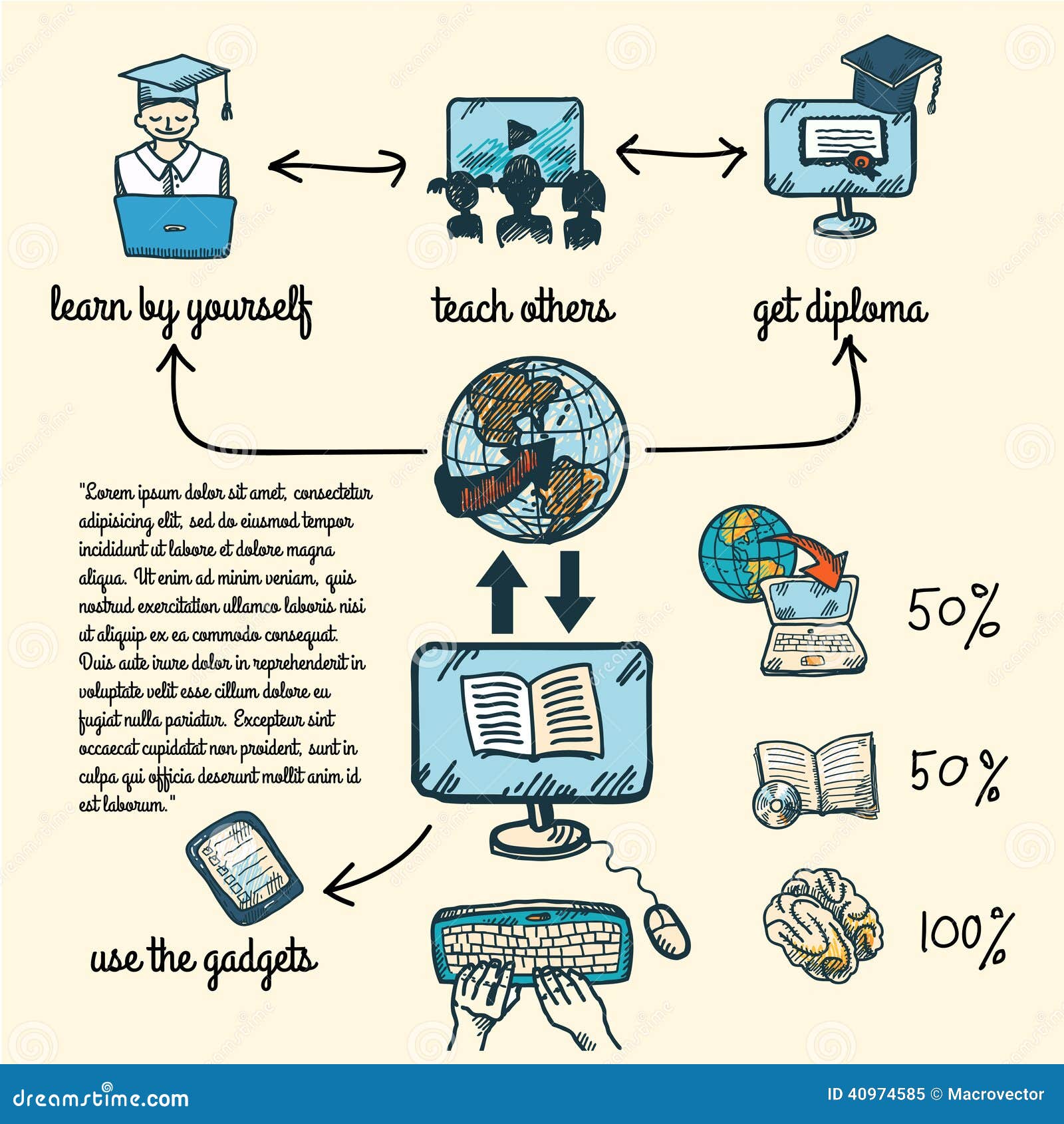 learn by yourself

teach others

get diploma

"Lorem ipsum dolor sit amet, consectetur adipisicing elit, sed do eiusmod tempor incididunt ut labore et dolore magna aliqua. Ut enim ad minim veniam, quis nostrud exercitation ullamco laboris nisi ut aliquip ex ea commodo consequat. Duis aute irure dolor in reprehenderit in voluptate velit esse cillum dolore eu fugiat nulla pariatur. Excepteur sint occaecat cupidatat non proident, sunt in culpa qui officia deserunt mollit anim id est laborum."

50%

50%

100%

use the gadgets

dreamstime.com

ID 40974585 © Macrovector