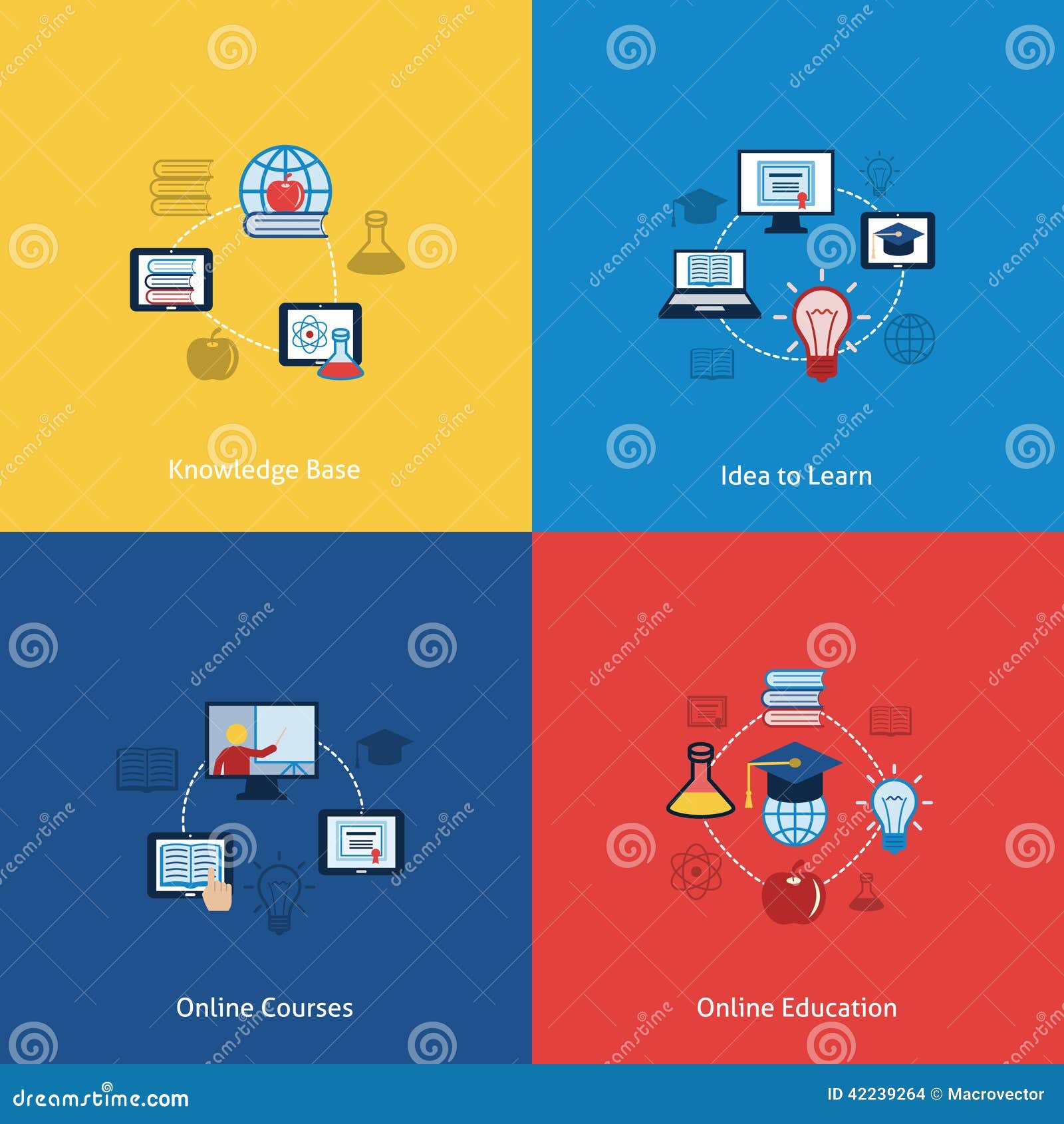 Knowledge Base

Idea to Learn

Online Courses

Online Education

dreamstime.com

ID 42239264 © Macrovector