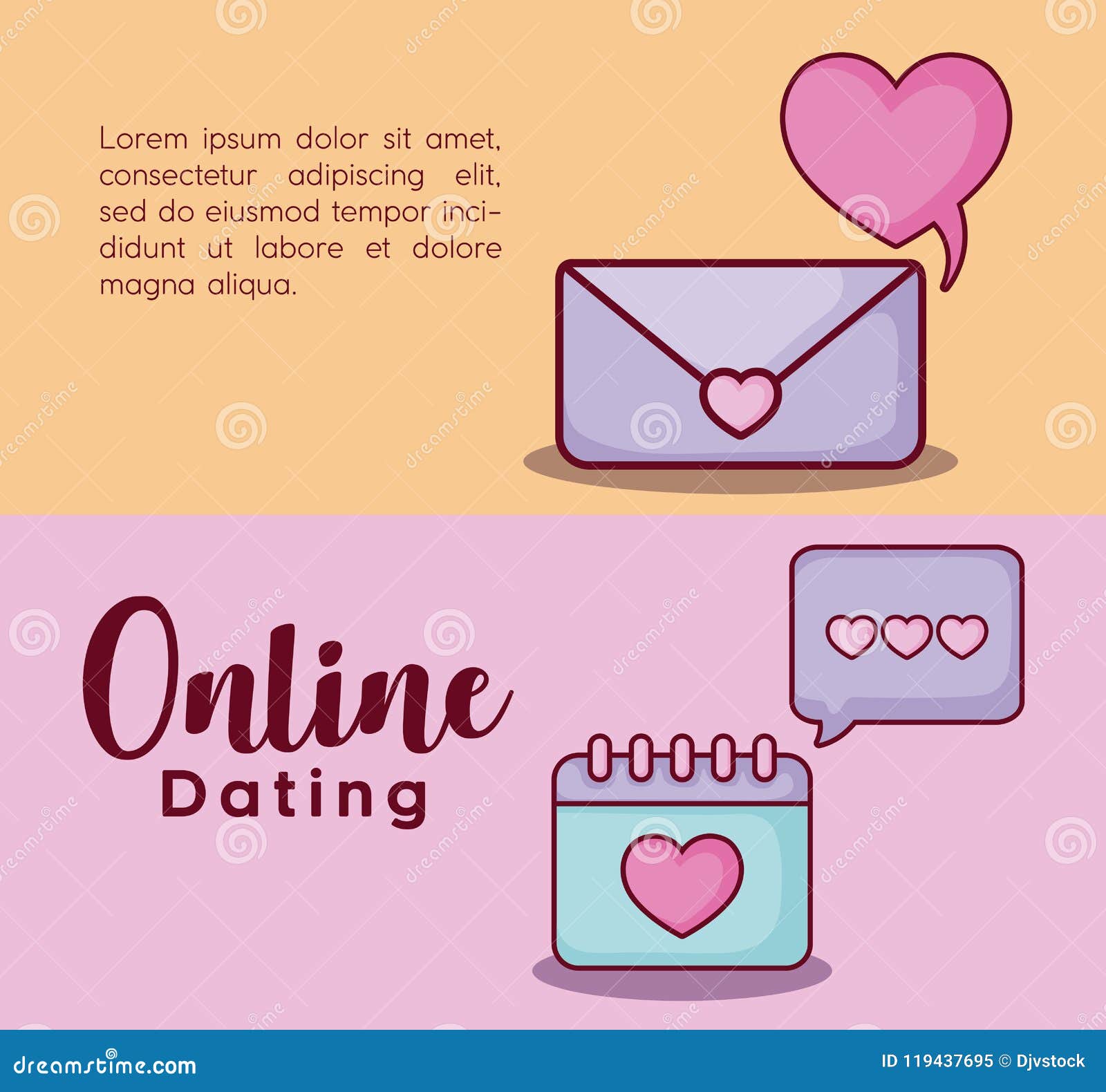 Lorem ipsum dolor sit amet, consectetur adipiscing elit, sed do eiusmod tempor incididunt ut labore et dolore magna aliqua.

Online
Dating

dreamstime.com

ID 119437695 © Djvstock