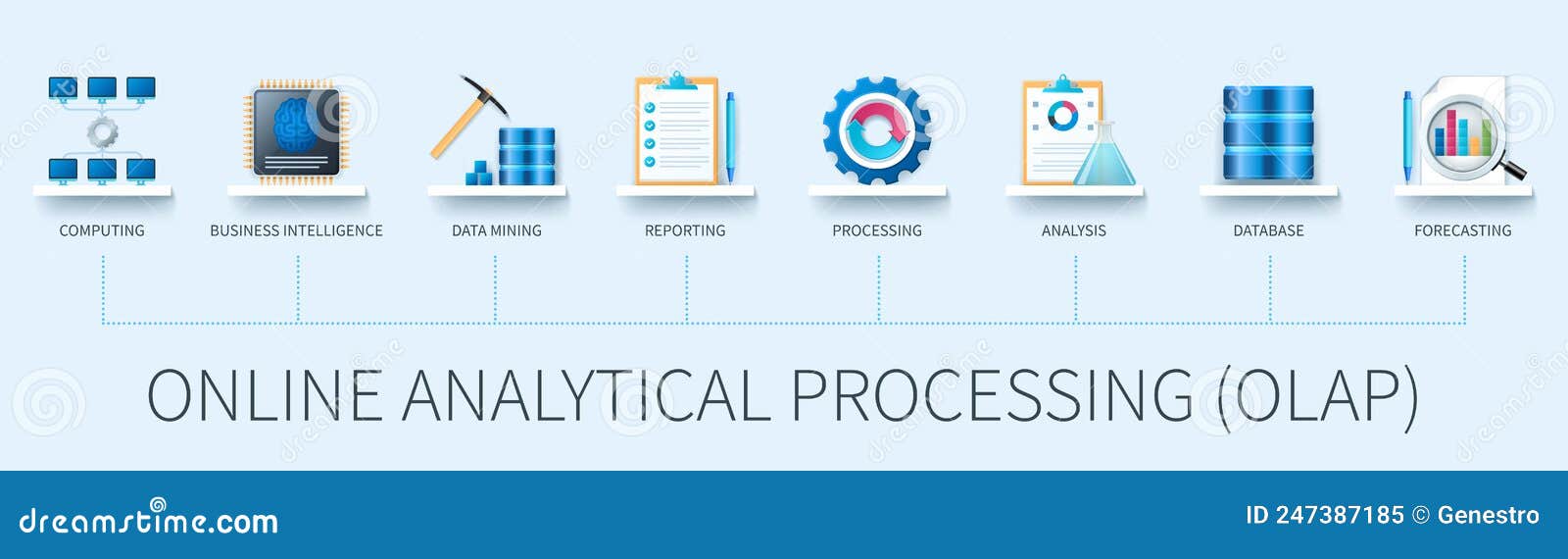 COMPUTING
BUSINESS INTELLIGENCE
DATA MINING
REPORTING
PROCESSING
ANALYSIS
DATABASE
FORECASTING

ONLINE ANALYTICAL PROCESSING (OLAP)

dreamstime.com
ID 247387185 © Genestro