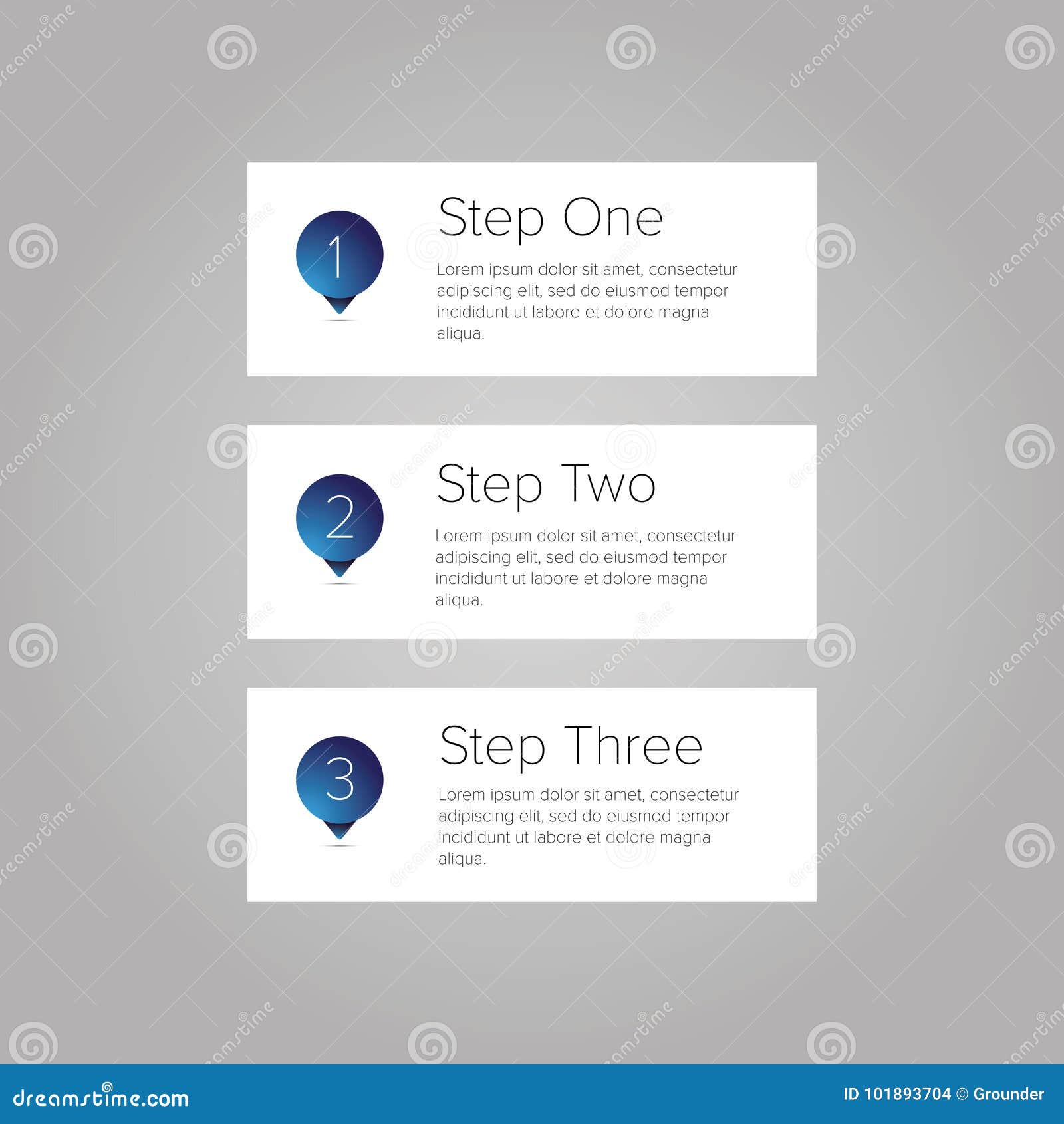 1

Step One

Lorem ipsum dolor sit amet, consectetur adipiscing elit, sed do eiusmod tempor incididunt ut labore et dolore magna aliqua.

2

Step Two

Lorem ipsum dolor sit amet, consectetur adipiscing elit, sed do eiusmod tempor incididunt ut labore et dolore magna aliqua.

3

Step Three

Lorem ipsum dolor sit amet, consectetur adipiscing elit, sed do eiusmod tempor incididunt ut labore et dolore magna aliqua.

dreamstime.com

ID 101893704 © Grounder