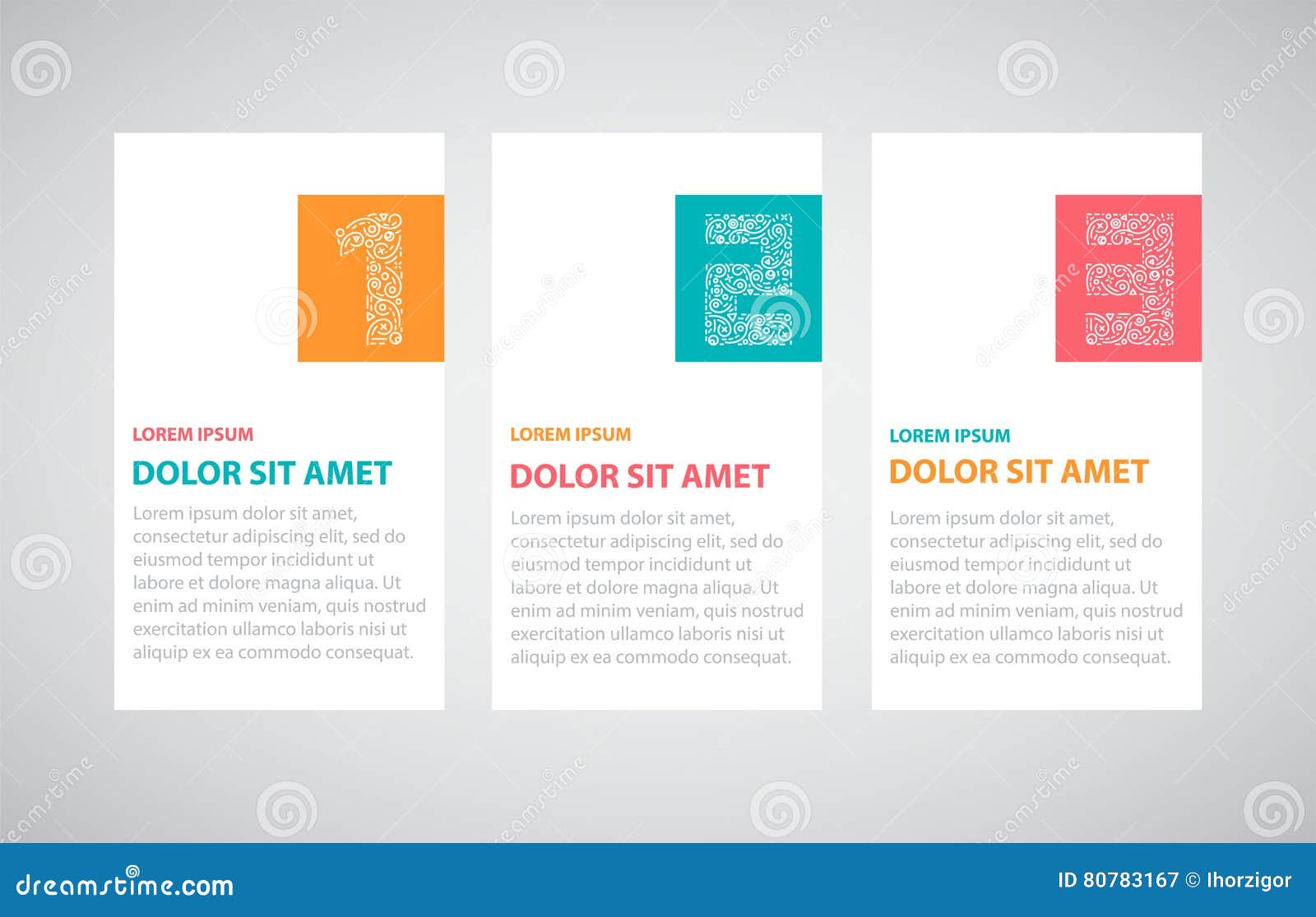 1

LOREM IPSUM

DOLOR SIT AMET

Lorem ipsum dolor sit amet, consectetur adipiscing elit, sed do eiusmod tempor incididunt ut labore et dolore magna aliqua. Ut enim ad minim veniam, quis nostrud exercitation ullamco laboris nisi ut aliquip ex ea commodo consequat.

2

LOREM IPSUM

DOLOR SIT AMET

Lorem ipsum dolor sit amet, consectetur adipiscing elit, sed do eiusmod tempor incididunt ut labore et dolore magna aliqua. Ut enim ad minim veniam, quis nostrud exercitation ullamco laboris nisi ut aliquip ex ea commodo consequat.

3

LOREM IPSUM

DOLOR SIT AMET

Lorem ipsum dolor sit amet, consectetur adipiscing elit, sed do eiusmod tempor incididunt ut labore et dolore magna aliqua. Ut enim ad minim veniam, quis nostrud exercitation ullamco laboris nisi ut aliquip ex ea commodo consequat.

dreamstime.com

ID 80783167 © Ihorzigor