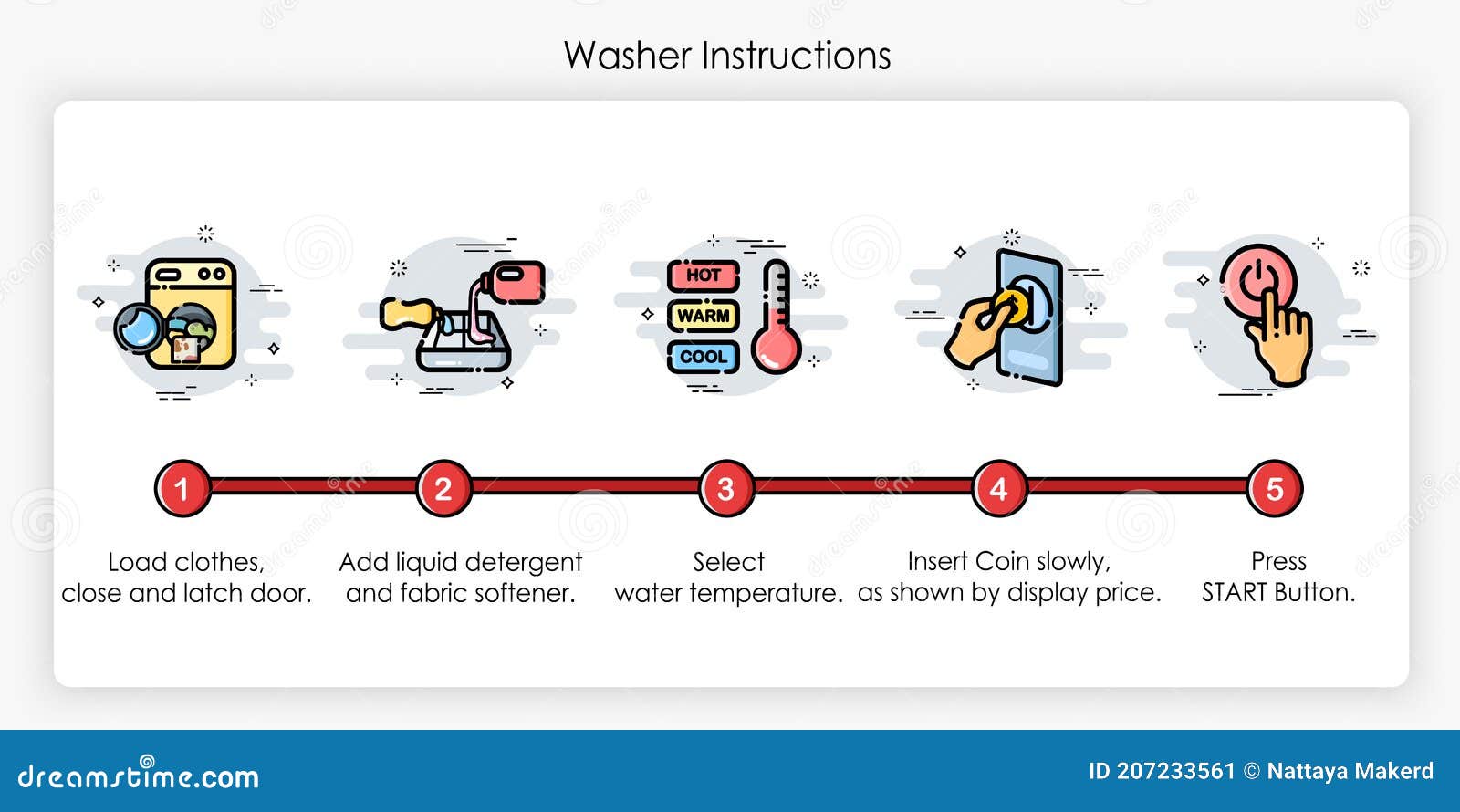 Washer Instructions

HOT
WARM
COOL

1
Load clothes, close and latch door.

2
Add liquid detergent and fabric softener.

3
Select water temperature.

4
Insert Coin slowly, as shown by display price.

5
Press START Button.

dreamstime.com

ID 207233561 © Nattaya Makerd