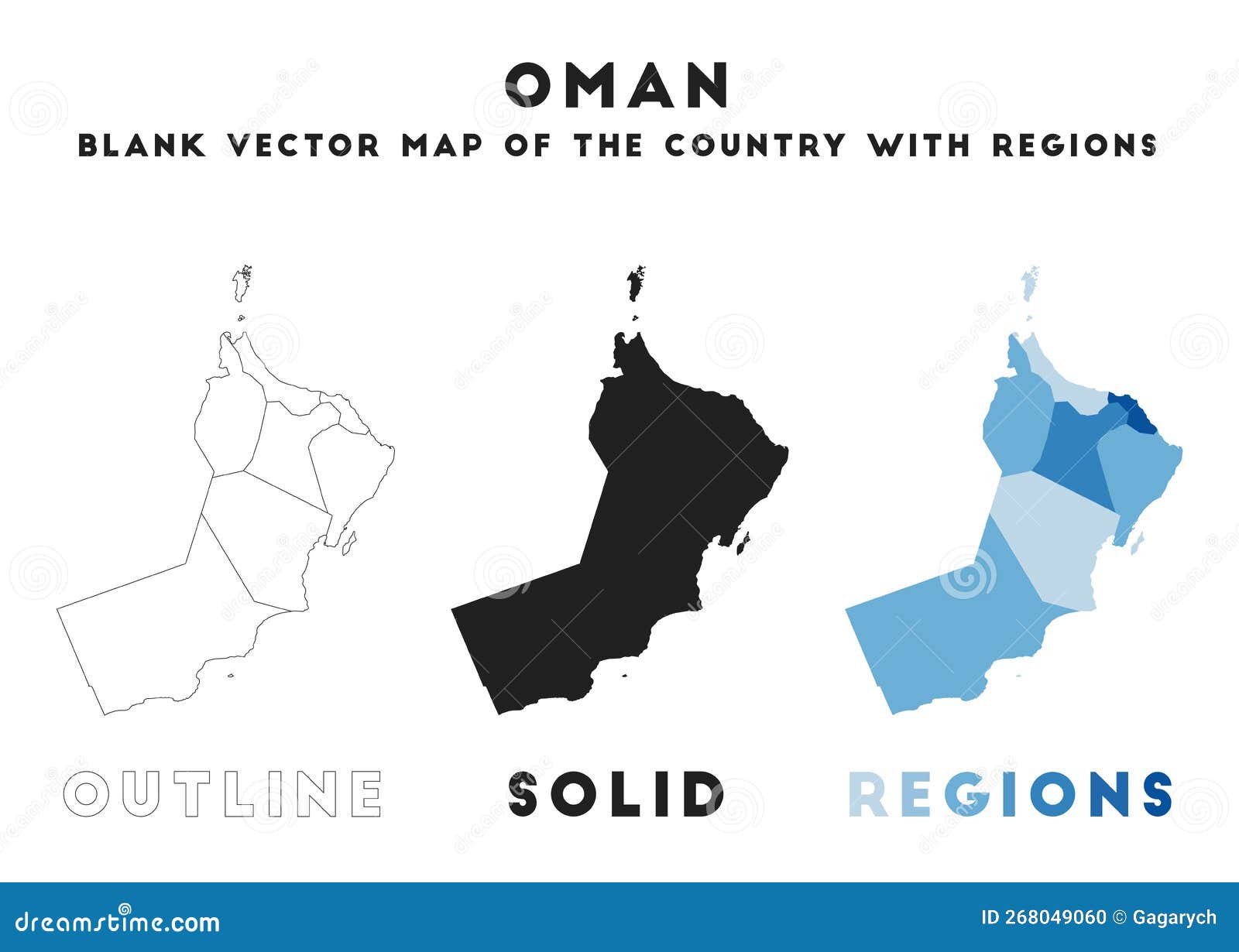 OMAN
BLANK VECTOR MAP OF THE COUNTRY WITH REGIONS

OUTLINE
SOLID
REGIONS

dreamstime.com
ID 268049060 © Gagarych