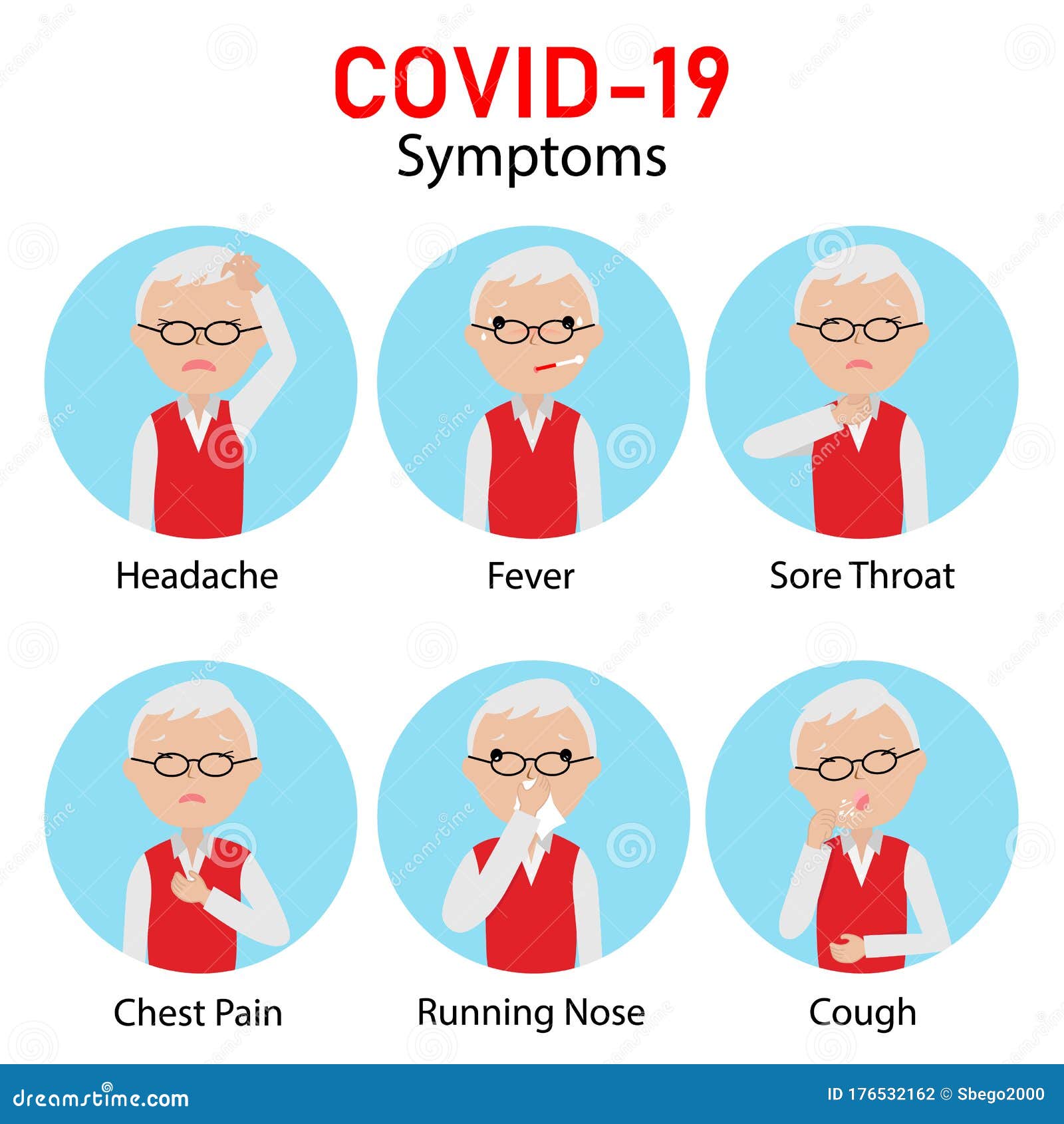 COVID-19
Symptoms

Headache

Fever

Sore Throat

Chest Pain

Running Nose

Cough

dreamstime.com

ID 176532162 © Sbego2000