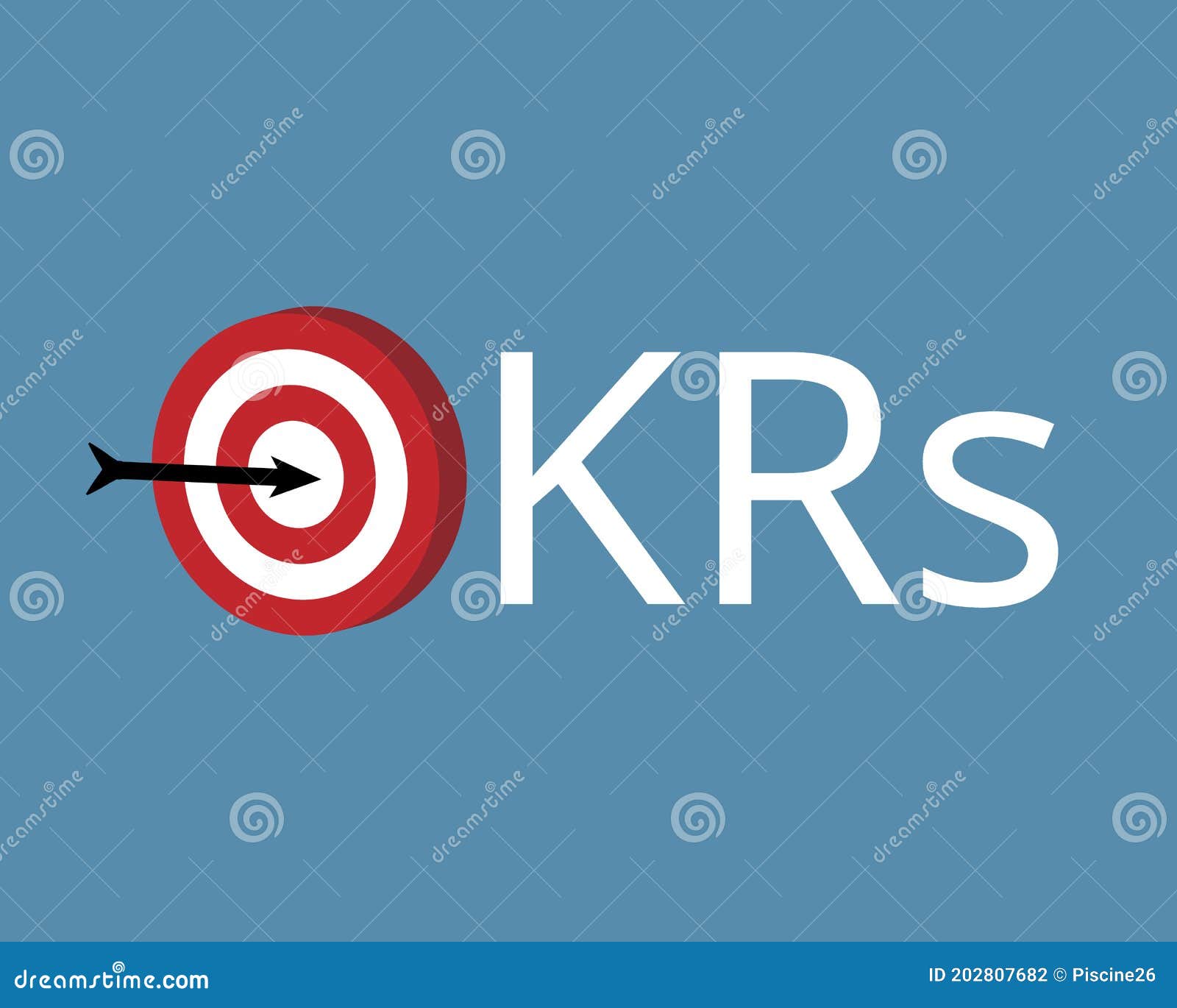 KRs

dreamstime

dreamstime.com

ID 202807682 © Piscine26