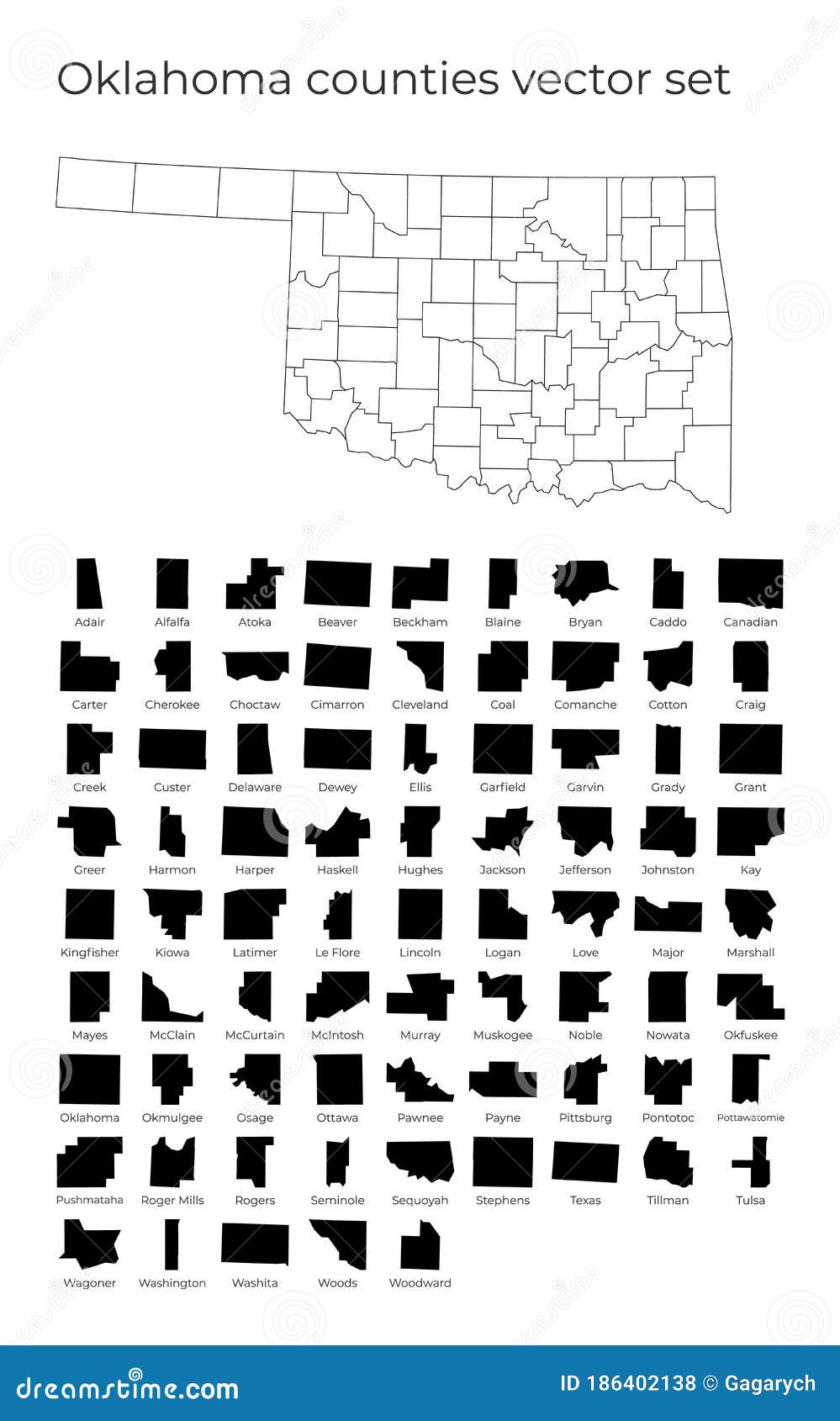 Oklahoma counties vector set

Adair Alfalfa Atoka Beaver Beckham Blaine Bryan Caddo Canadian

Carter Cherokee Choctaw Cimarron Cleveland Coal Comanche Cotton Craig

Creek Custer Delaware Dewey Ellis Garfield Garvin Grady Grant

Greer Harmon Harper Haskell Hughes Jackson Jefferson Johnston Kay

Kingfisher Kiowa Latimer Le Flore Lincoln Logan Love Major Marshall

Mayes McClain McCurtain McIntosh Murray Muskogee Noble Nowata Okfuskee

Oklahoma Okmulgee Osage Ottawa Pawnee Payne Pittsburg Pontotoc Pottawatomie

Pushmataha Roger Mills Rogers Seminole Sequoyah Stephens Texas Tillman Tulsa

Wagoner Washington Washita Woods Woodward

dreamstime.com

ID 186402138 © Gagarych