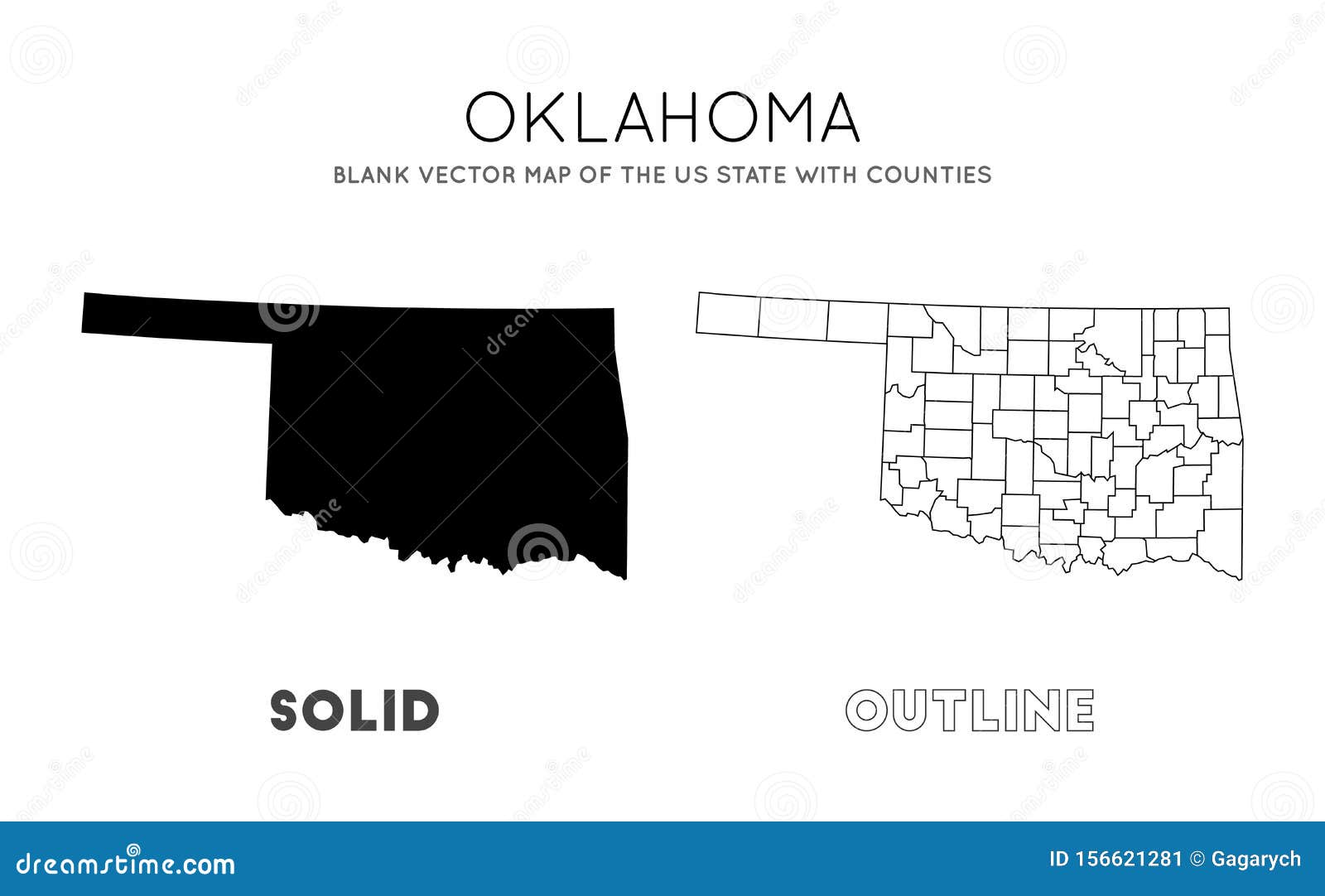 OKLAHOMA

BLANK VECTOR MAP OF THE US STATE WITH COUNTIES

SOLID

OUTLINE

dreamstime.com

ID 156621281 © Gagarych