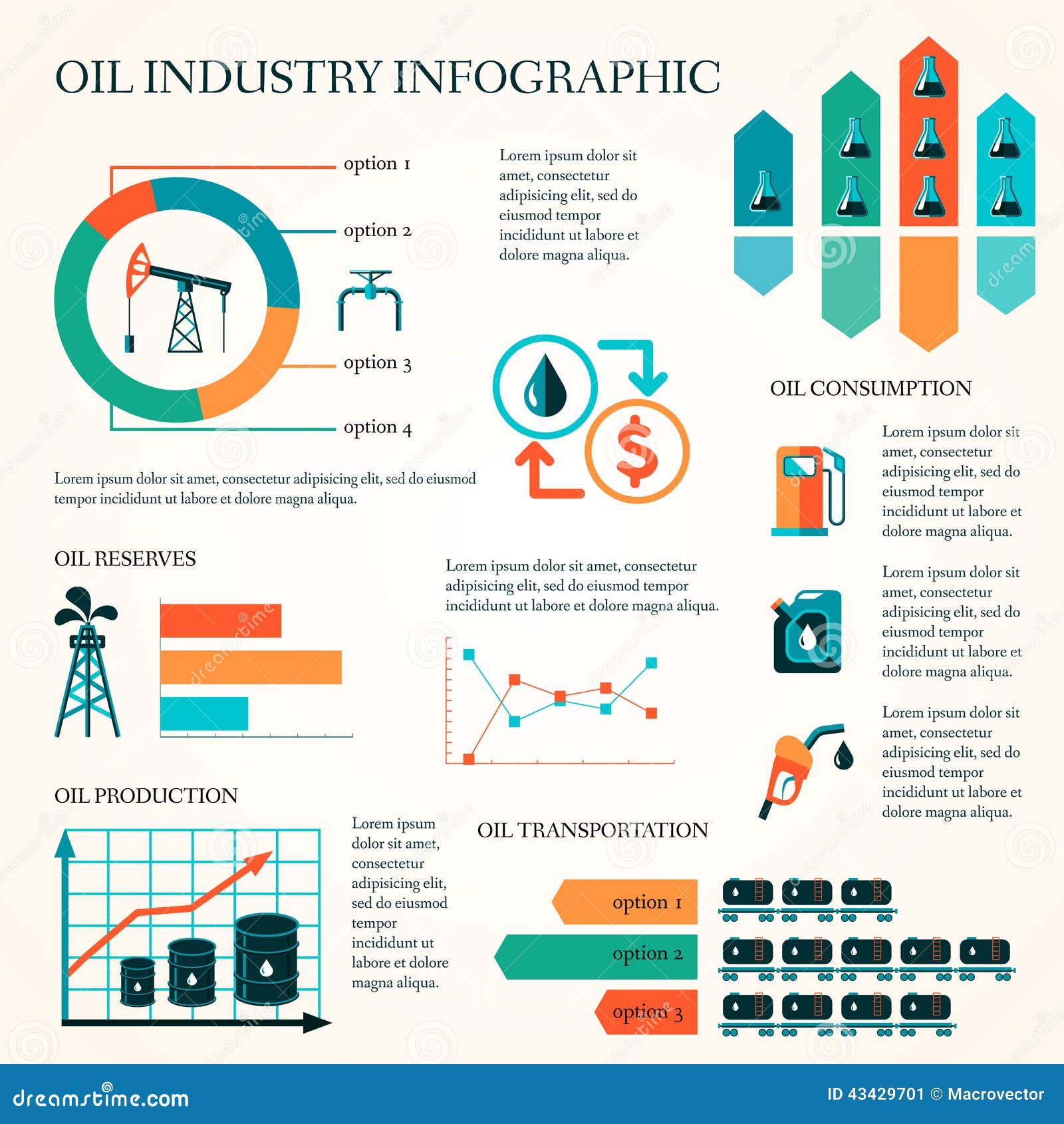 OIL INDUSTRY INFOGRAPHIC

option 1

option 2

option 3

option 4

Lorem ipsum dolor sit amet, consectetur adipisicing elit, sed do eiusmod tempor incididunt ut labore et dolore magna aliqua.

Lorem ipsum dolor sit amet, consectetur adipisicing elit, sed do eiusmod tempor incididunt ut labore et dolore magna aliqua.

$

OIL CONSUMPTION

Lorem ipsum dolor sit amet, consectetur adipisicing elit, sed do eiusmod tempor incididunt ut labore et dolore magna aliqua.

Lorem ipsum dolor sit amet, consectetur adipisicing elit, sed do eiusmod tempor incididunt ut labore et dolore magna aliqua.

Lorem ipsum dolor sit amet, consectetur adipisicing elit, sed do eiusmod tempor incididunt ut labore et dolore magna aliqua.

OIL RESERVES

Lorem ipsum dolor sit amet, consectetur adipisicing elit, sed do eiusmod tempor incididunt ut labore et dolore magna aliqua.

OIL PRODUCTION

Lorem ipsum dolor sit amet, consectetur adipisicing elit, sed do eiusmod tempor incididunt ut labore et dolore magna aliqua.

OIL TRANSPORTATION

option 1

option 2

option 3

dreamstime.com

ID 43429701 © Macrovector