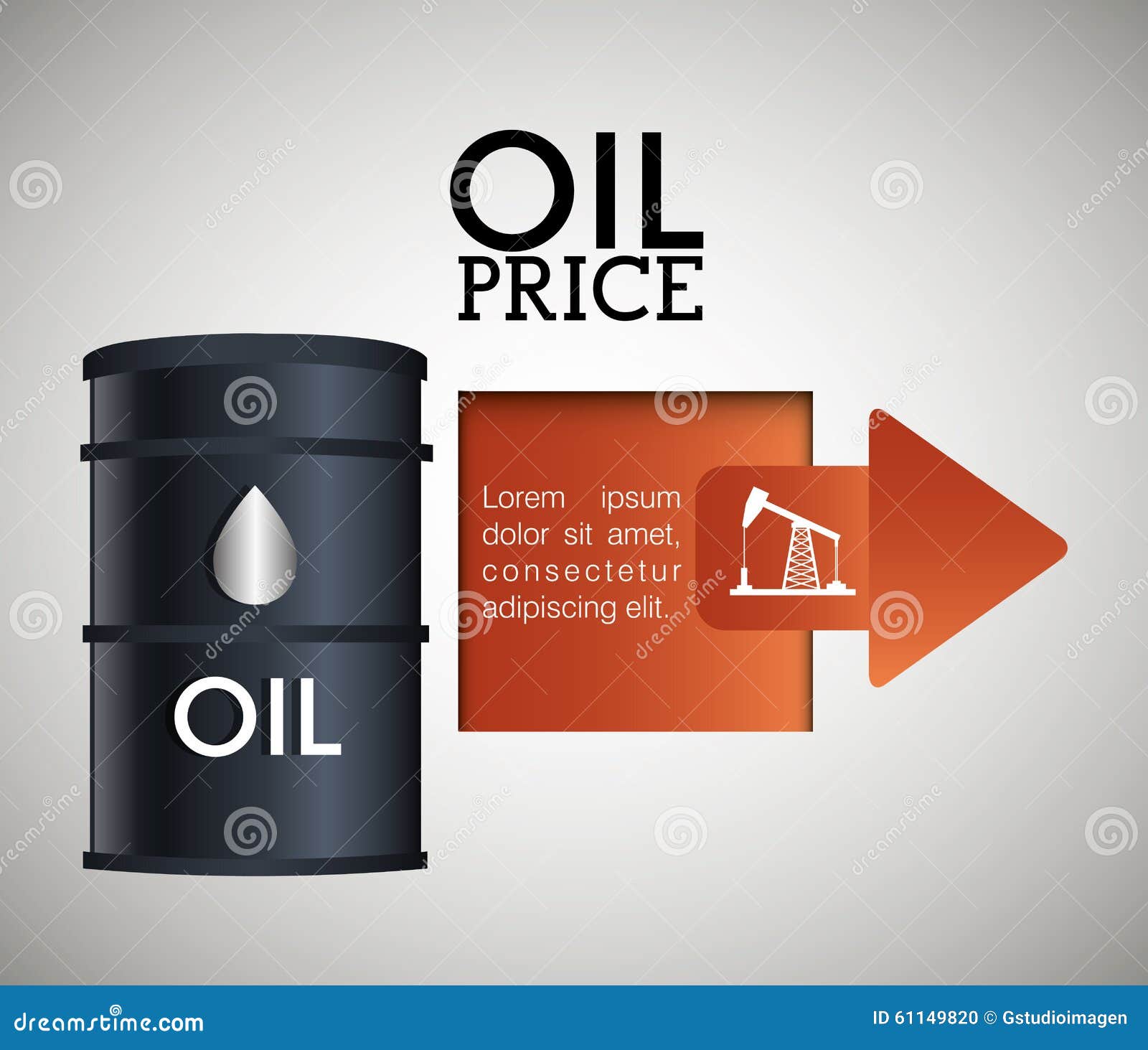 OIL
PRICE

OIL

Lorem ipsum dolor sit amet, consectetur adipiscing elit.

dreamstime.com

ID 61149820 © Gstudioimagen