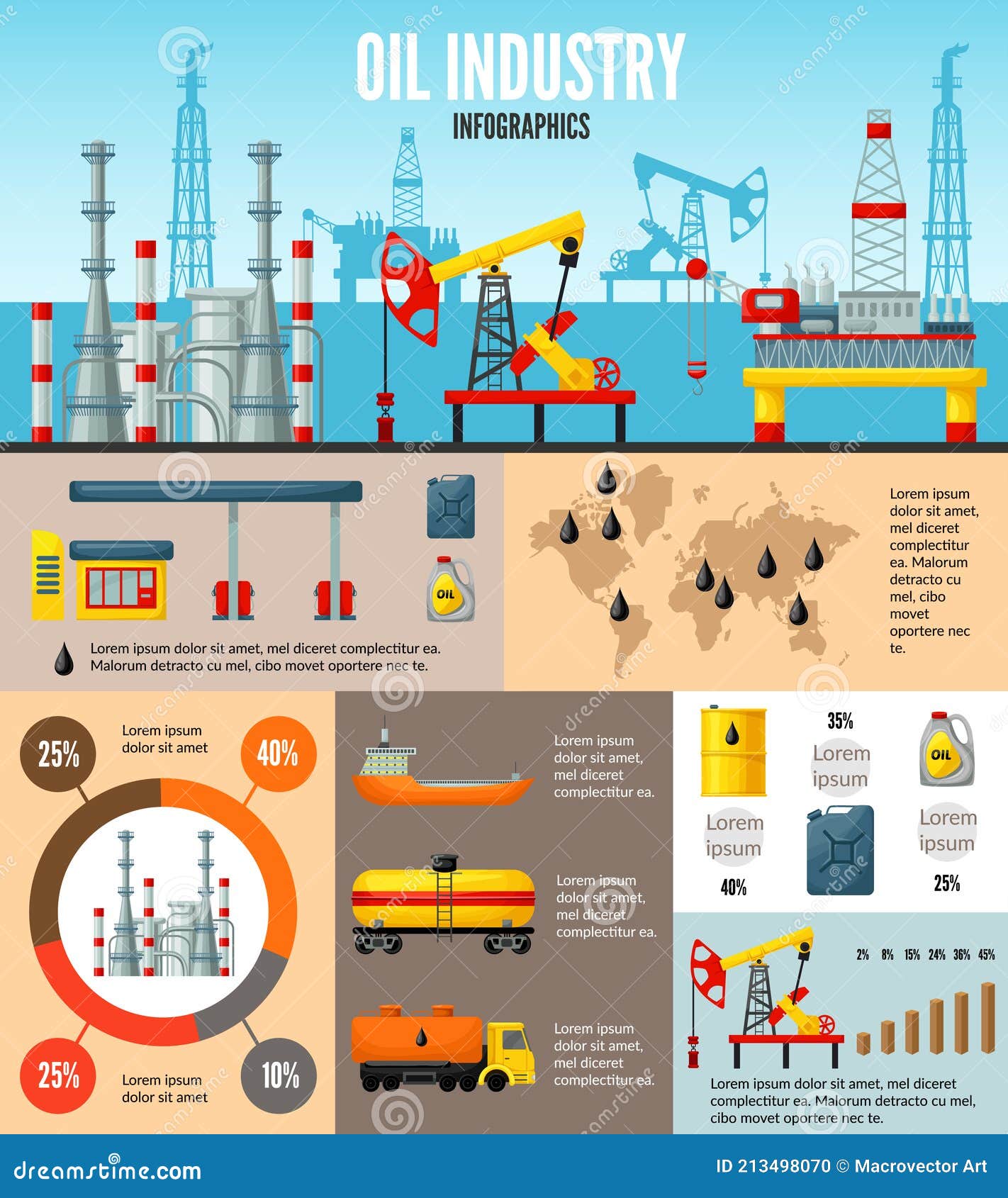 OIL INDUSTRY
INFOGRAPHICS

OIL

Lorem ipsum dolor sit amet, mel diceret complectitur ea. Malorum detracto cu mel, cibo movet oportere nec te.

Lorem ipsum dolor sit amet, mel diceret complectitur ea. Malorum detracto cu mel, cibo movet oportere nec te.

25%
Lorem ipsum dolor sit amet
40%

25%
Lorem ipsum dolor sit amet
10%

Lorem ipsum dolor sit amet, mel diceret complectitur ea.

Lorem ipsum dolor sit amet, mel diceret complectitur ea.

Lorem ipsum dolor sit amet, mel diceret complectitur ea.

35%
Lorem ipsum
OIL
Lorem ipsum
40%
Lorem ipsum
25%

2% 8% 15% 24% 36% 45%

Lorem ipsum dolor sit amet, mel diceret complectitur ea. Malorum detracto cu mel, cibo movet oportere nec te.

dreamstime.com
ID 213498070 © Macrovector Art