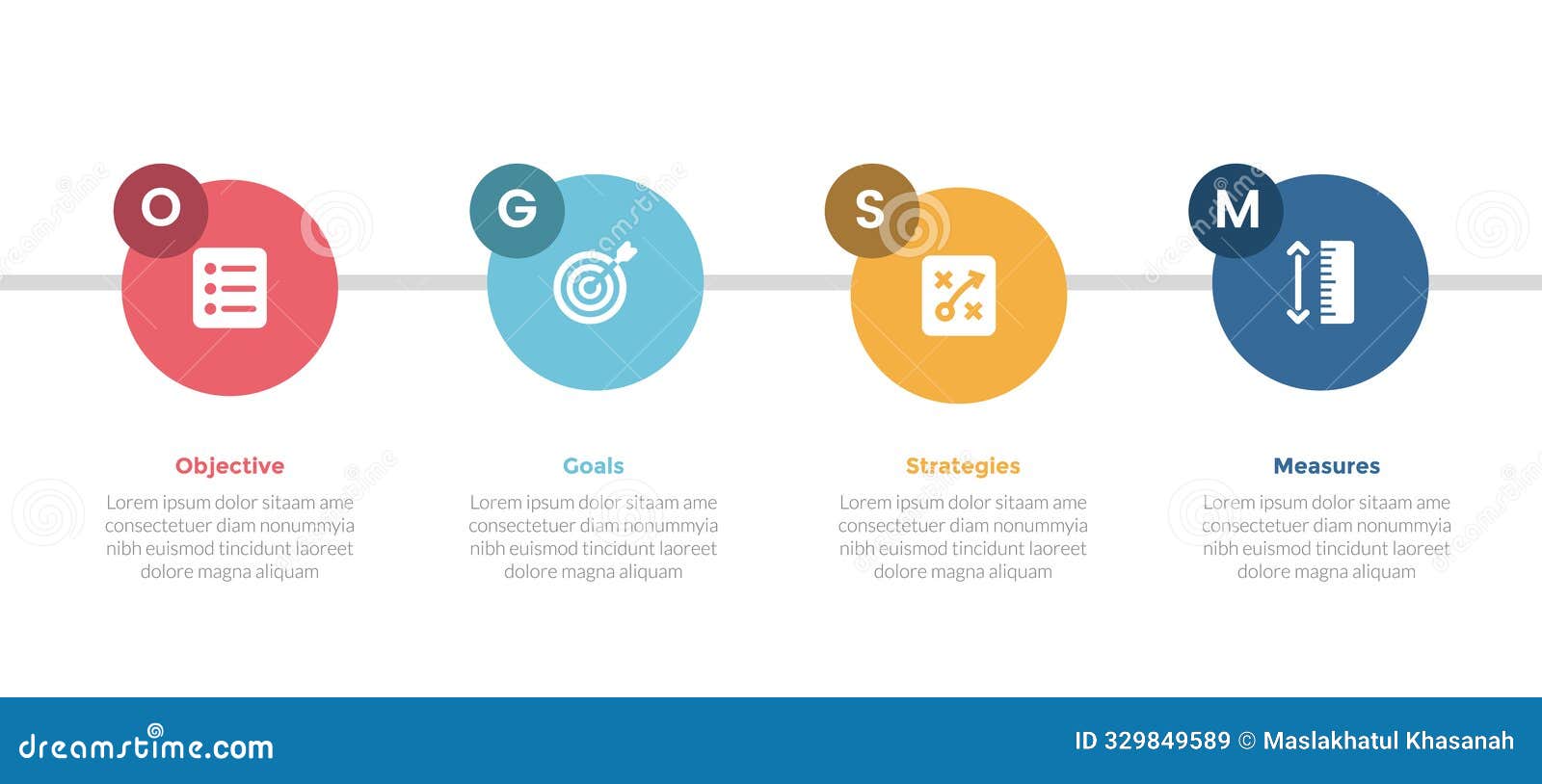 O

G

S

M

Objective

Lorem ipsum dolor sitaam ame consectetuer diam nonummyia nibh euismod tincidunt laoreet dolore magna aliquam

Goals

Lorem ipsum dolor sitaam ame consectetuer diam nonummyia nibh euismod tincidunt laoreet dolore magna aliquam

Strategies

Lorem ipsum dolor sitaam ame consectetuer diam nonummyia nibh euismod tincidunt laoreet dolore magna aliquam

Measures

Lorem ipsum dolor sitaam ame consectetuer diam nonummyia nibh euismod tincidunt laoreet dolore magna aliquam

dreamstime.com

ID 329849589 © Maslakhatul Khasanah