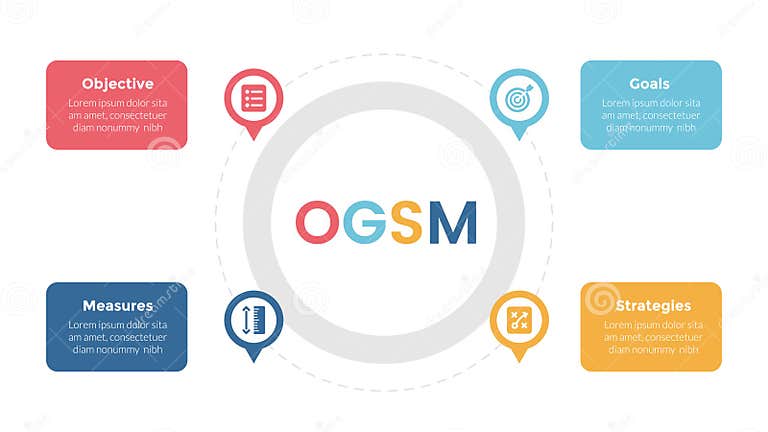 Objective
Lorem ipsum dolor sita am amet, consectetuer diam nonummy nibh

Goals
Lorem ipsum dolor sita am amet, consectetuer diam nonummy nibh

OGSM

Measures
Lorem ipsum dolor sita am amet, consectetuer diam nonummy nibh

Strategies
Lorem ipsum dolor sita am amet, consectetuer diam nonummy nibh