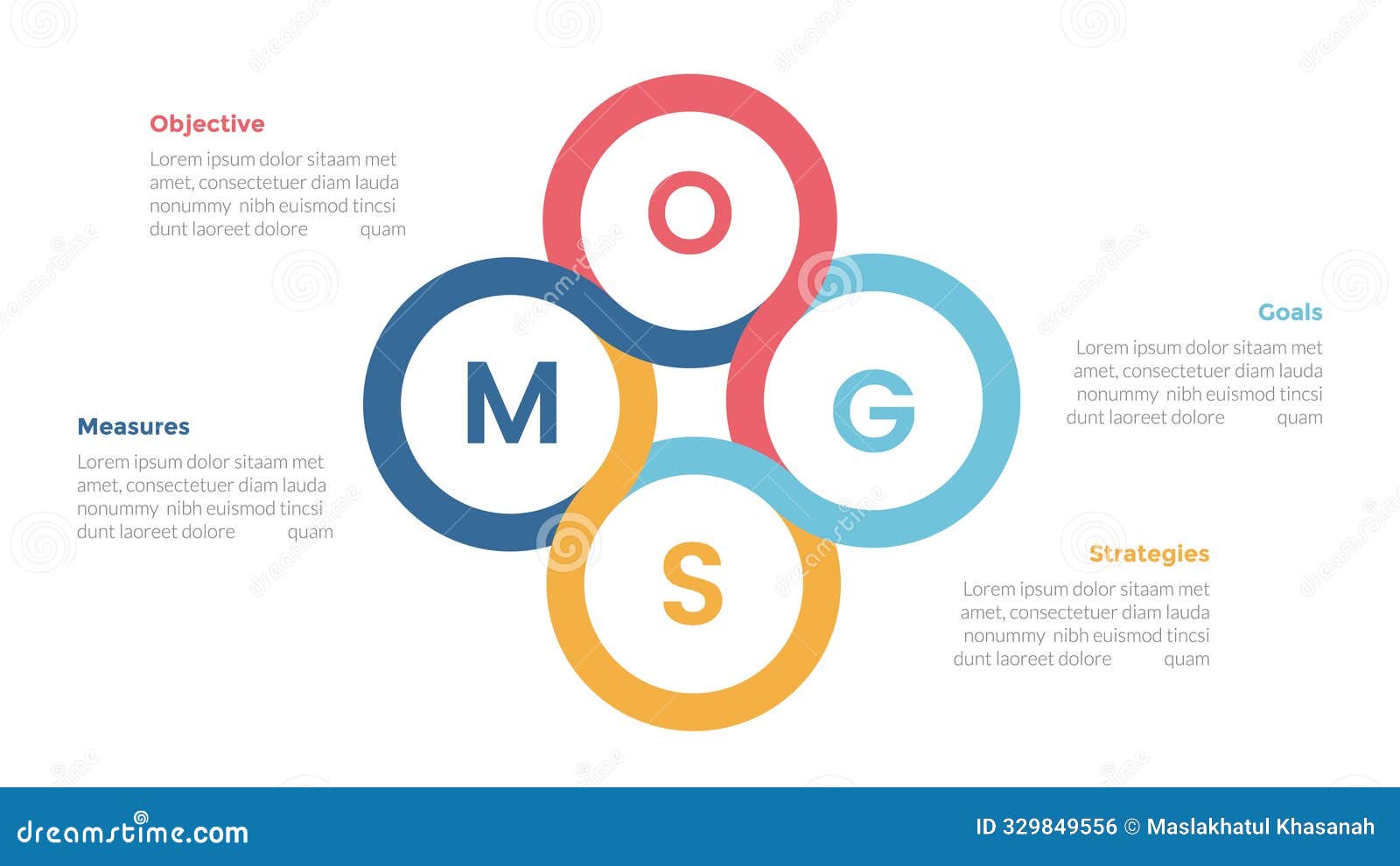 Objective

Lorem ipsum dolor sitaam met amet, consectetuer diam lauda nonummy nibh euismod tincsi dunt laoreet dolore quam

O

M

G

S

Goals

Lorem ipsum dolor sitaam met amet, consectetuer diam lauda nonummy nibh euismod tincsi dunt laoreet dolore quam

Measures

Lorem ipsum dolor sitaam met amet, consectetuer diam lauda nonummy nibh euismod tincsi dunt laoreet dolore quam

Strategies

Lorem ipsum dolor sitaam met amet, consectetuer diam lauda nonummy nibh euismod tincsi dunt laoreet dolore quam

dreamstime.com

ID 329849556 © Maslakhatul Khasanah