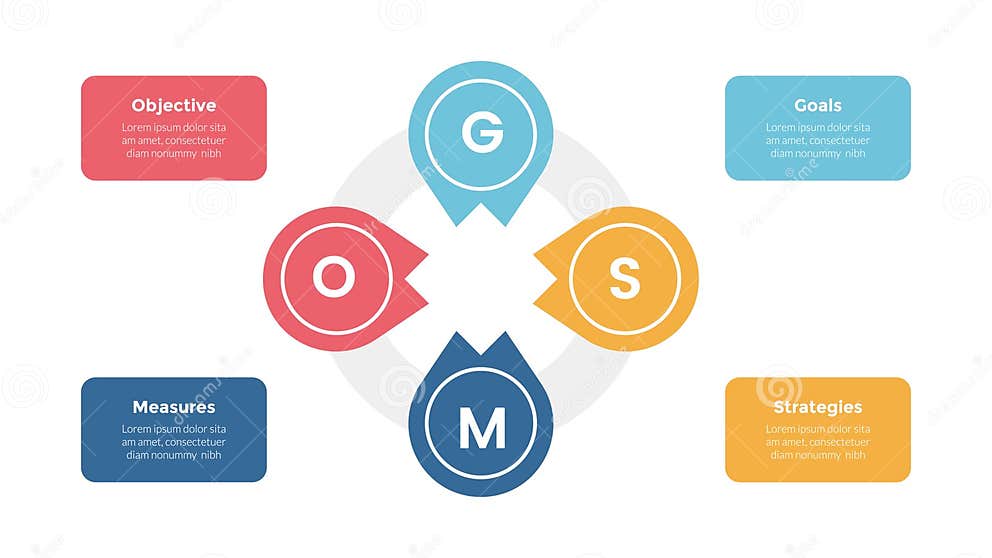 Objective
Lorem ipsum dolor sita am amet, consectetuer diam nonummy nibh

G

Goals
Lorem ipsum dolor sita am amet, consectetuer diam nonummy nibh

O

S

Measures
Lorem ipsum dolor sita am amet, consectetuer diam nonummy nibh

M

Strategies
Lorem ipsum dolor sita am amet, consectetuer diam nonummy nibh