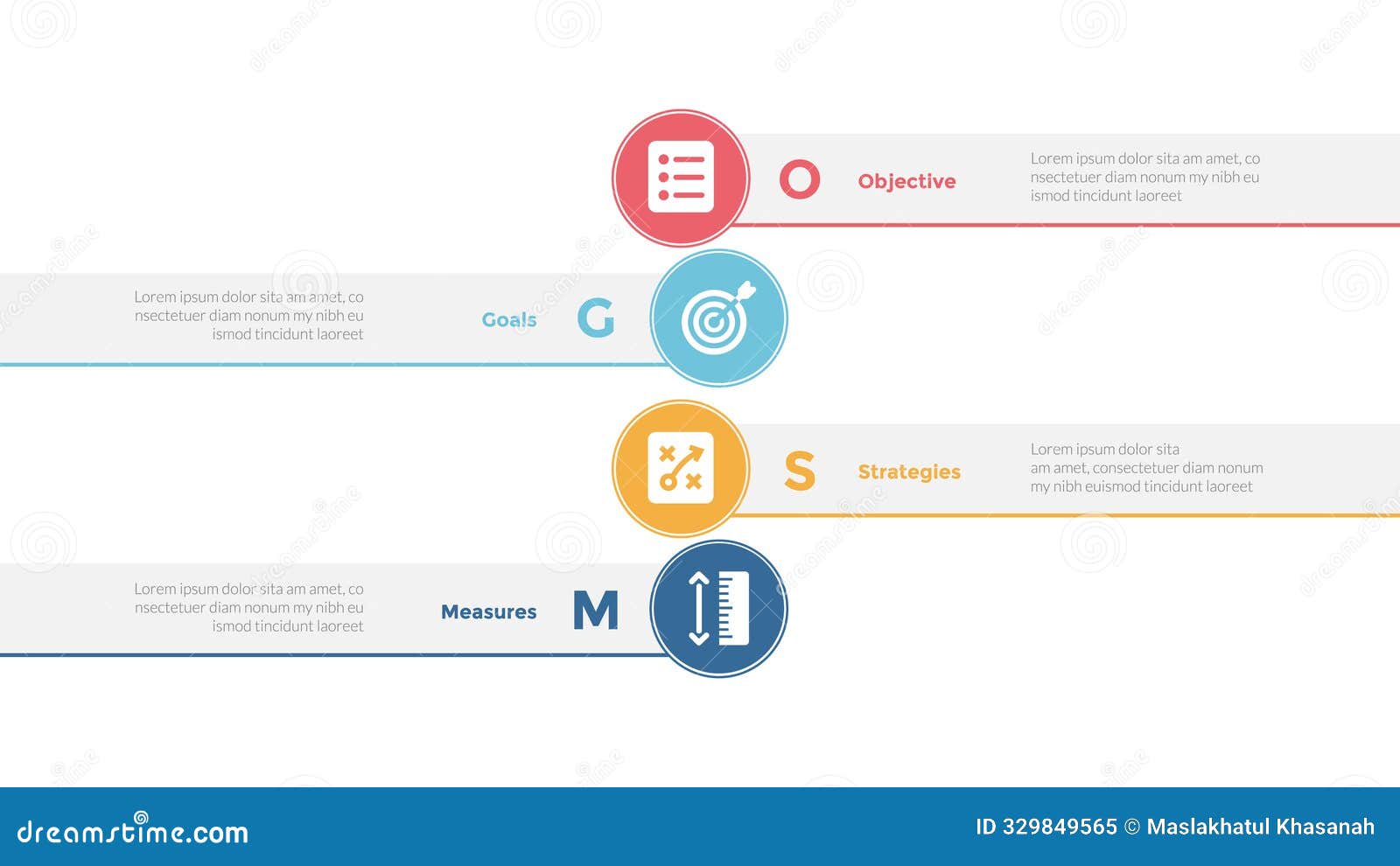 O Objective

Lorem ipsum dolor sita am amet, co nsectetuer diam nonum my nibh eu ismod tincidunt laoreet

Lorem ipsum dolor sita am amet, co nsectetuer diam nonum my nibh eu ismod tincidunt laoreet

Goals G

S Strategies

Lorem ipsum dolor sita am amet, consectetuer diam nonum my nibh euismod tincidunt laoreet

Lorem ipsum dolor sita am amet, co nsectetuer diam nonum my nibh eu ismod tincidunt laoreet

Measures M

dreamstime.com

ID 329849565 © Maslakhatul Khasanah