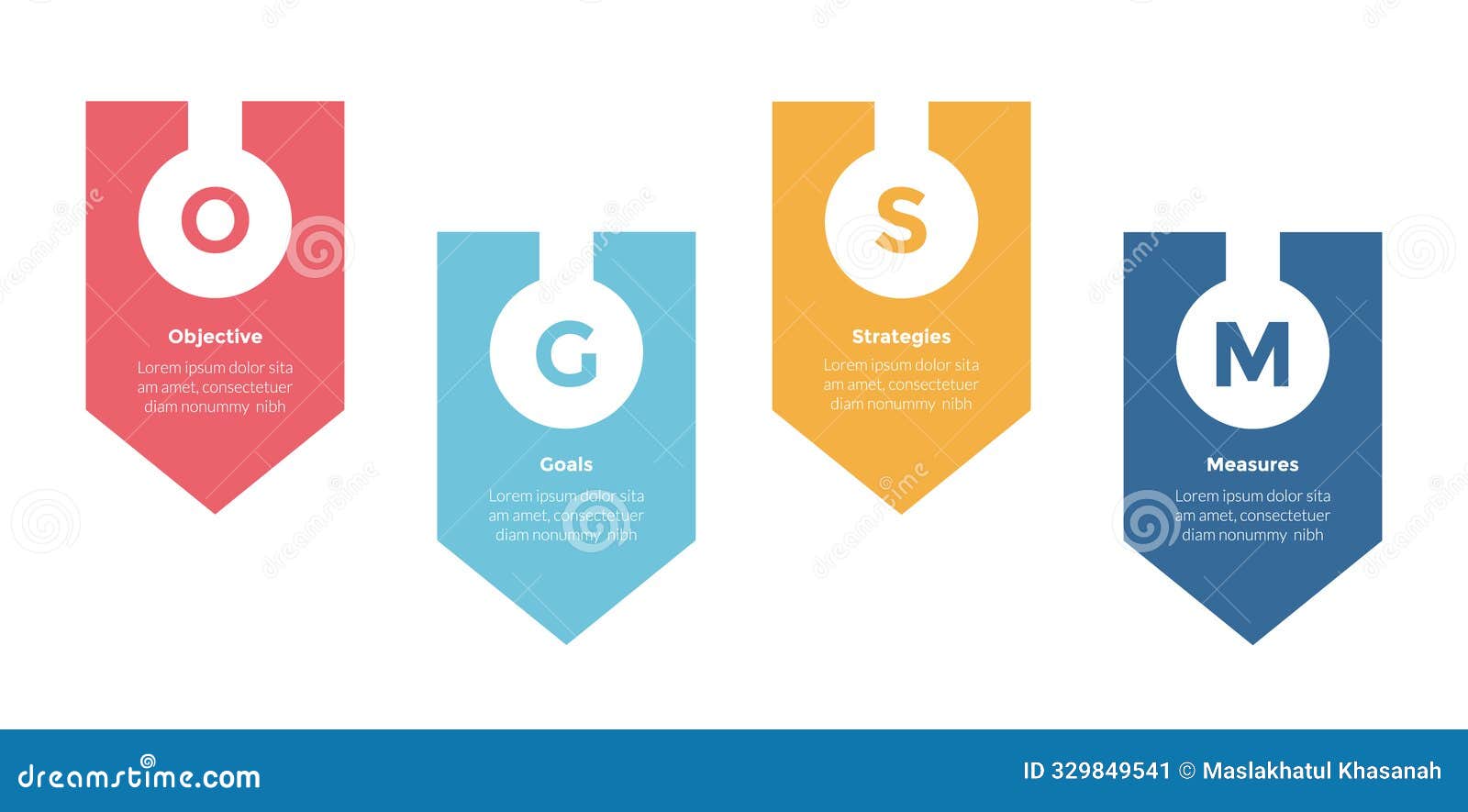 O

Objective

Lorem ipsum dolor sita am amet, consectetuer diam nonummy nibh

G

Goals

Lorem ipsum dolor sita am amet, consectetuer diam nonummy nibh

S

Strategies

Lorem ipsum dolor sita am amet, consectetuer diam nonummy nibh

M

Measures

Lorem ipsum dolor sita am amet, consectetuer diam nonummy nibh

dreamstime.com

ID 329849541 © Maslakhatul Khasanah