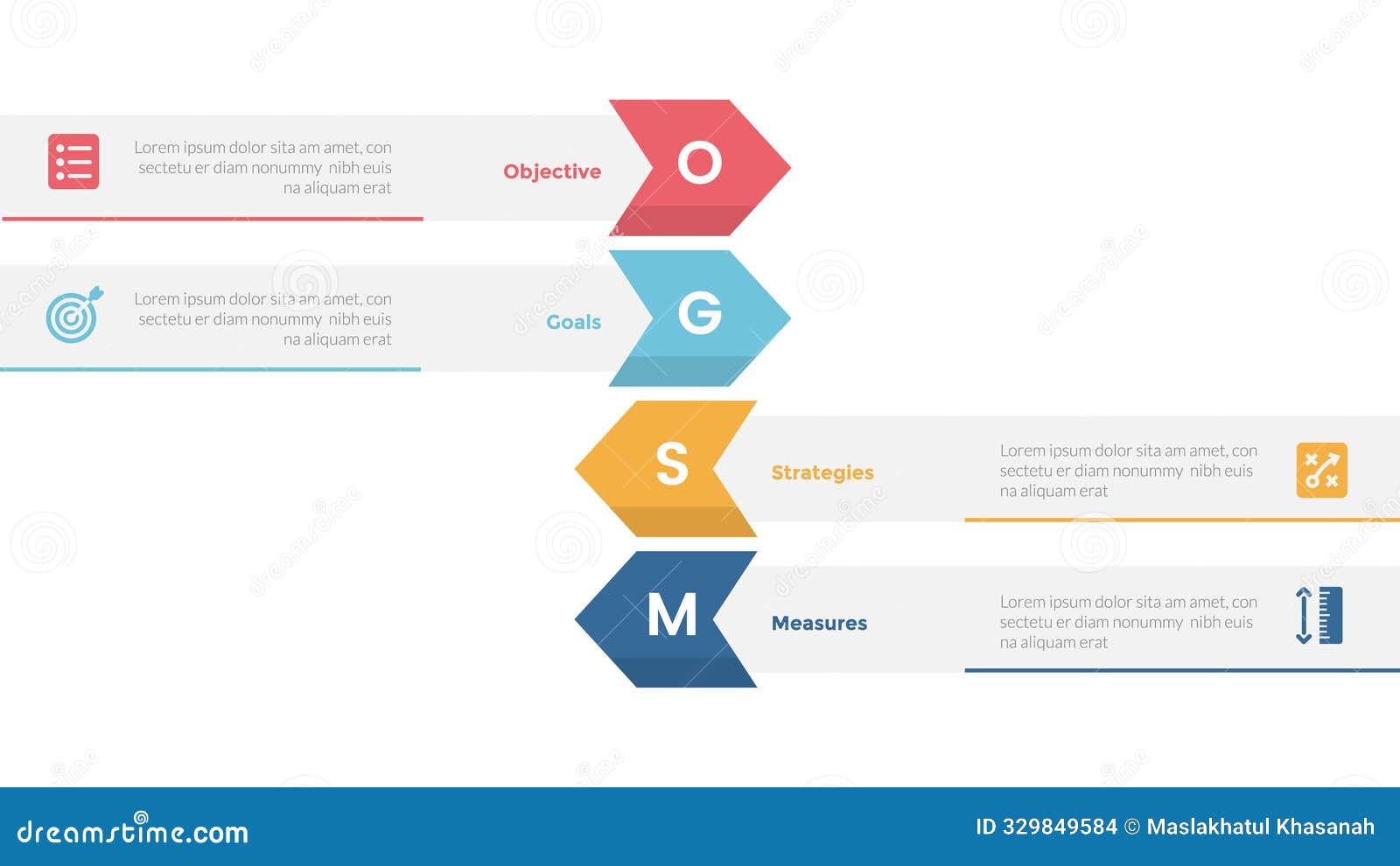 Lorem ipsum dolor sita am amet, con sectetu er diam nonummy nibh euis na aliquam erat

Objective

O

Lorem ipsum dolor sita am amet, con sectetu er diam nonummy nibh euis na aliquam erat

Goals

G

S

Strategies

Lorem ipsum dolor sita am amet, con sectetu er diam nonummy nibh euis na aliquam erat

M

Measures

Lorem ipsum dolor sita am amet, con sectetu er diam nonummy nibh euis na aliquam erat

dreamstime.com

ID 329849584 © Maslakhatul Khasanah