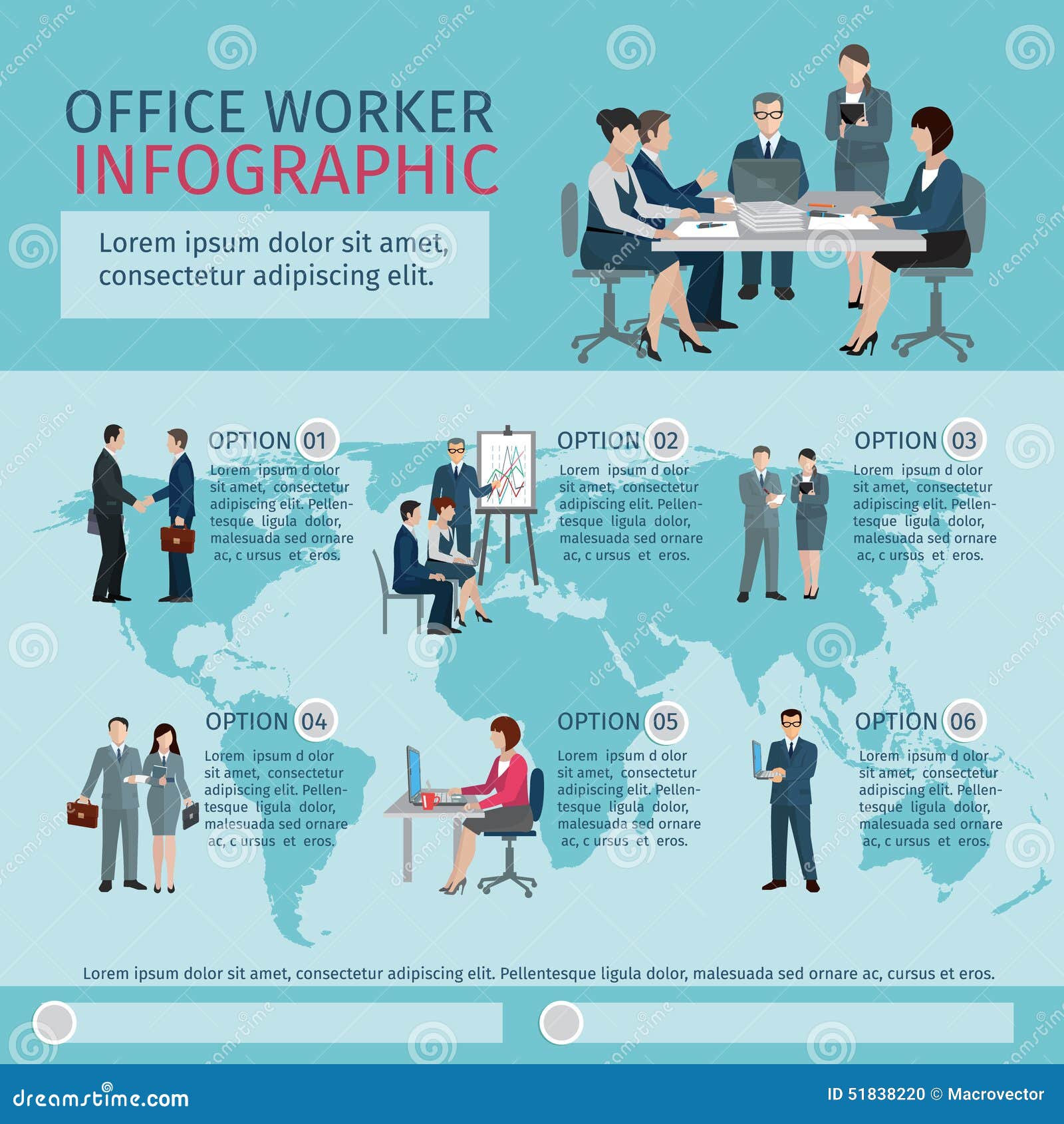 OFFICE WORKER
INFOGRAPHIC

Lorem ipsum dolor sit amet, consectetur adipiscing elit.

OPTION 01
Lorem ipsum d olor sit amet, consectetur adipiscing elit. Pellentesque ligula dolor, malesuada sed ornare ac, c ursus et eros.

OPTION 02
Lorem ipsum d olor sit amet, consectetur adipiscing elit. Pellentesque ligula dolor, malesuada sed ornare ac, c ursus et eros.

OPTION 03
Lorem ipsum d olor sit amet, consectetur adipiscing elit. Pellentesque ligula dolor, malesuada sed ornare ac, c ursus et eros.

OPTION 04
Lorem ipsum d olor sit amet, consectetur adipiscing elit. Pellentesque ligula dolor, malesuada sed ornare ac, c ursus et eros.

OPTION 05
Lorem ipsum d olor sit amet, consectetur adipiscing elit. Pellentesque ligula dolor, malesuada sed ornare ac, c ursus et eros.

OPTION 06
Lorem ipsum d olor sit amet, consectetur adipiscing elit. Pellentesque ligula dolor, malesuada sed ornare ac, c ursus et eros.

Lorem ipsum dolor sit amet, consectetur adipiscing elit. Pellentesque ligula dolor, malesuada sed ornare ac, cursus et eros.

dreamstime.com
ID 51838220 © Macrovector