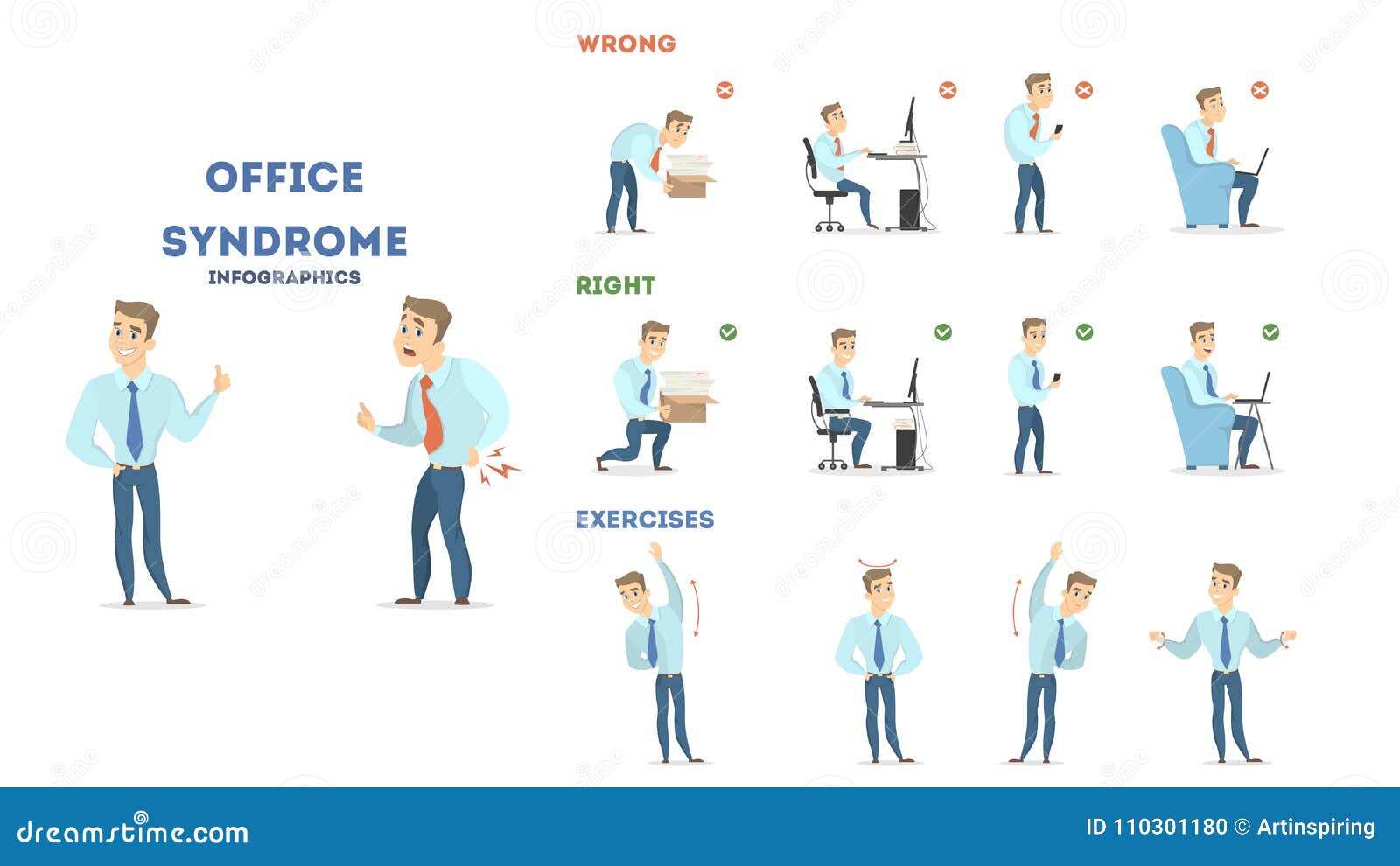 OFFICE SYNDROME
INFOGRAPHICS

WRONG

RIGHT

EXERCISES

dreamstime.com

ID 110301180 © Artinspiring