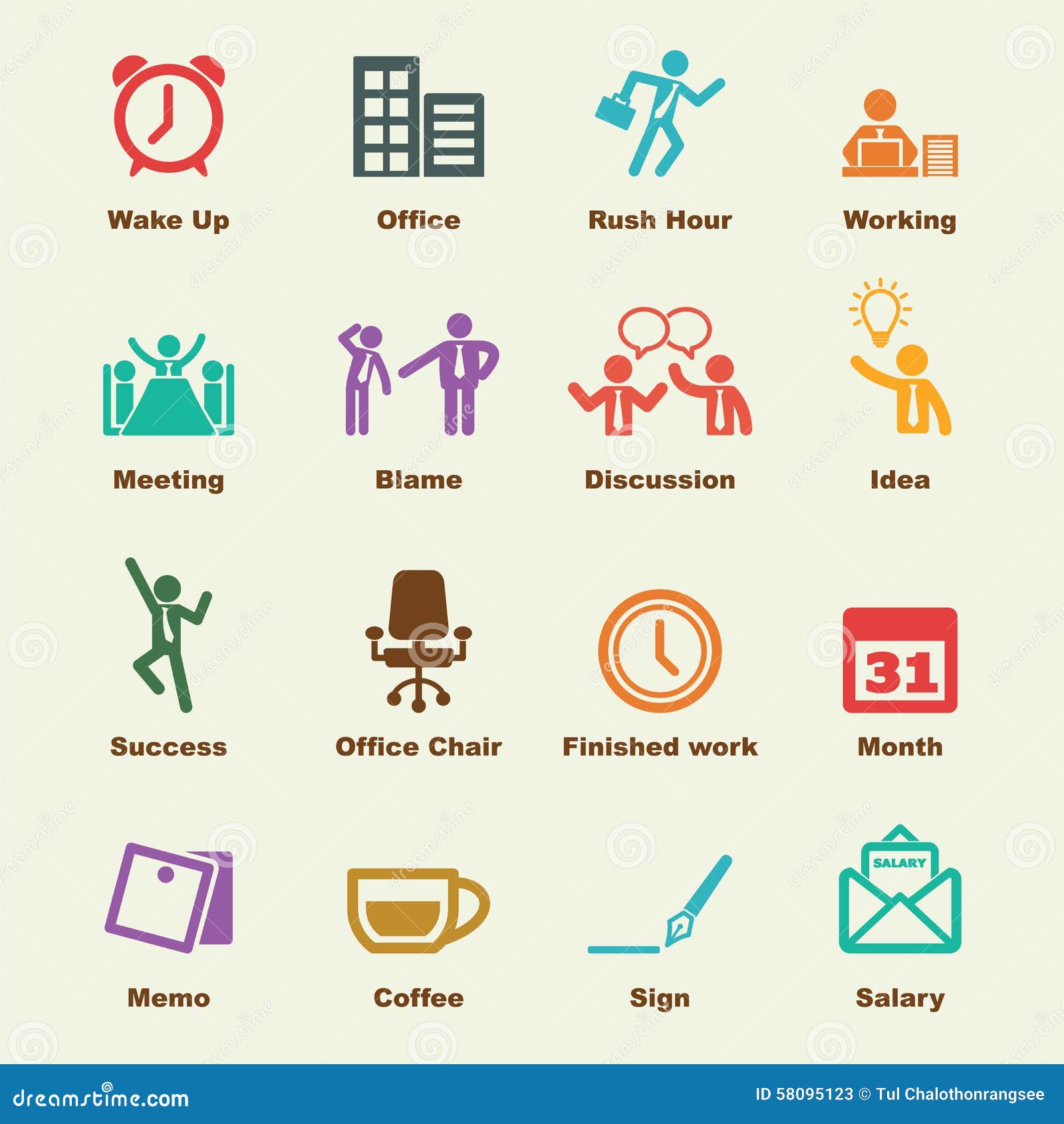 Wake Up

Office

Rush Hour

Working

Meeting

Blame

Discussion

Idea

Success

Office Chair

Finished work

31

Month

Memo

Coffee

Sign

SALARY

Salary

dreamstime.com

ID 58095123 © Tul Chalothonrangsee