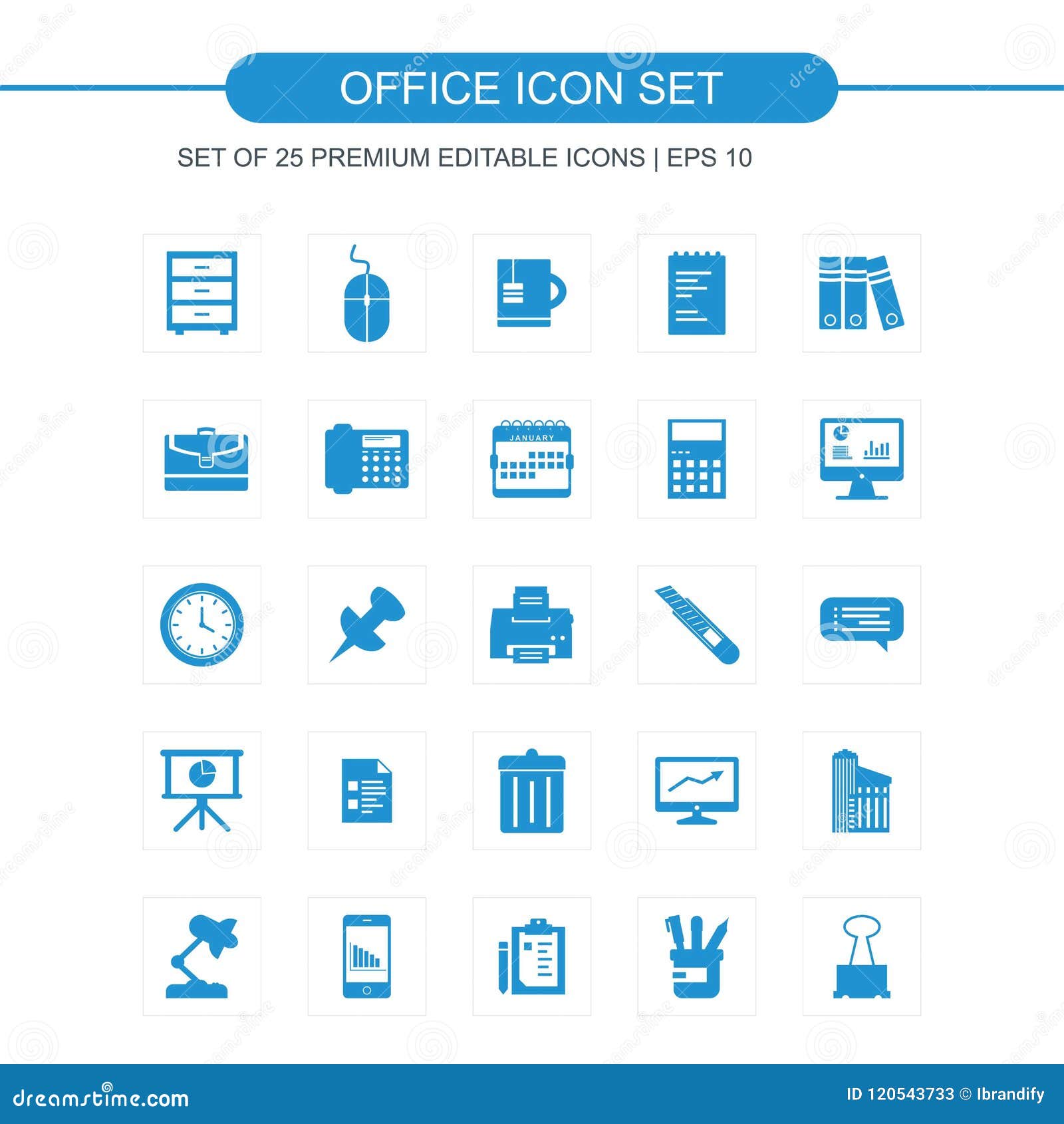 OFFICE ICON SET

SET OF 25 PREMIUM EDITABLE ICONS | EPS 10

JANUARY

dreamstime.com

ID 120543733 © Ibrandify