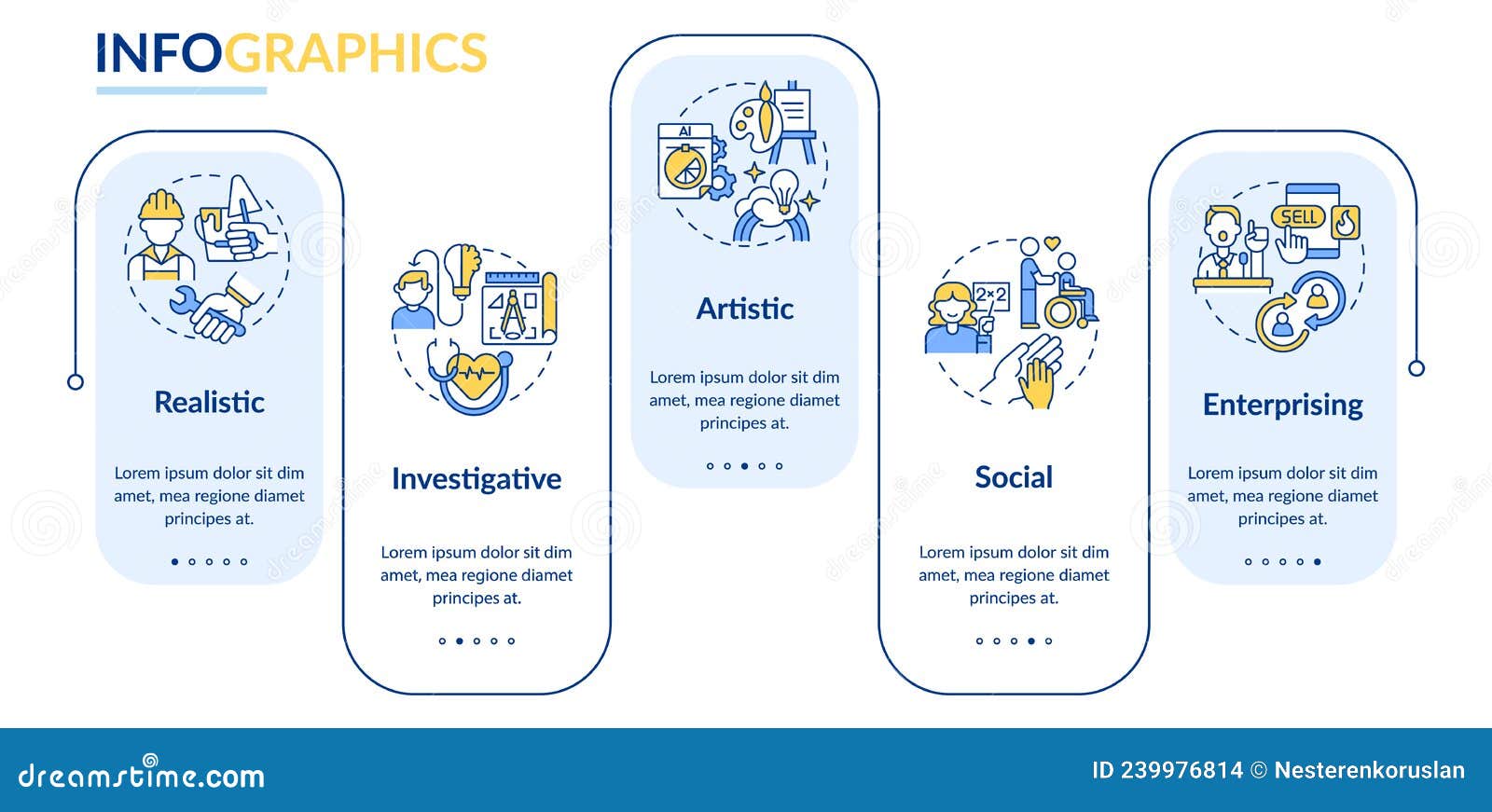 INFOGRAPHICS

Realistic

Lorem ipsum dolor sit dim amet, mea regione diamet principes at.

Investigative

Lorem ipsum dolor sit dim amet, mea regione diamet principes at.

AI

Artistic

Lorem ipsum dolor sit dim amet, mea regione diamet principes at.

2×2

Social

Lorem ipsum dolor sit dim amet, mea regione diamet principes at.

SELL

Enterprising

Lorem ipsum dolor sit dim amet, mea regione diamet principes at.

dreamstime.com

ID 239976814 © Nesterenkoruslan