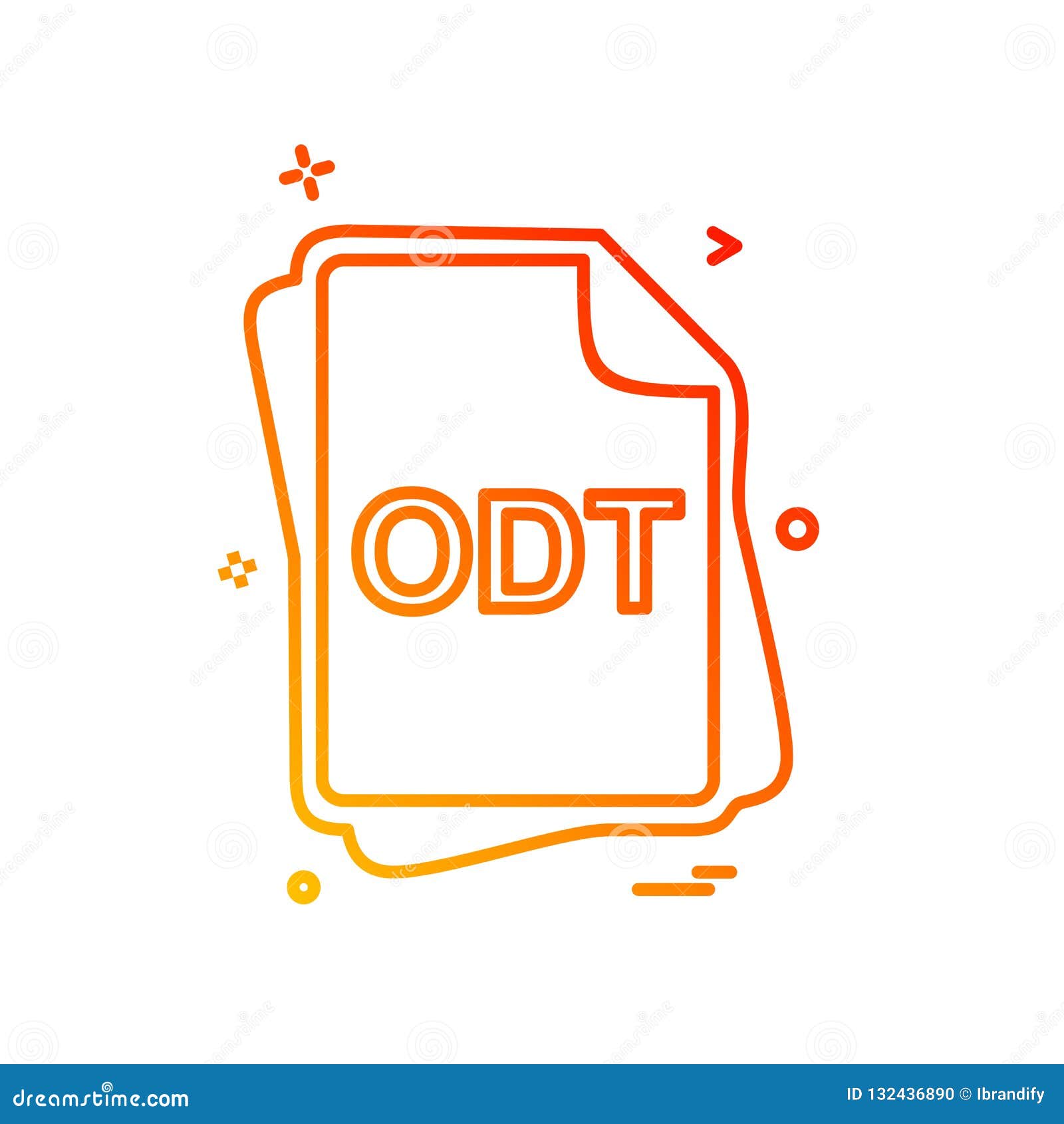 ODT

dreamstime.com

ID 132436890 © Ibrandify