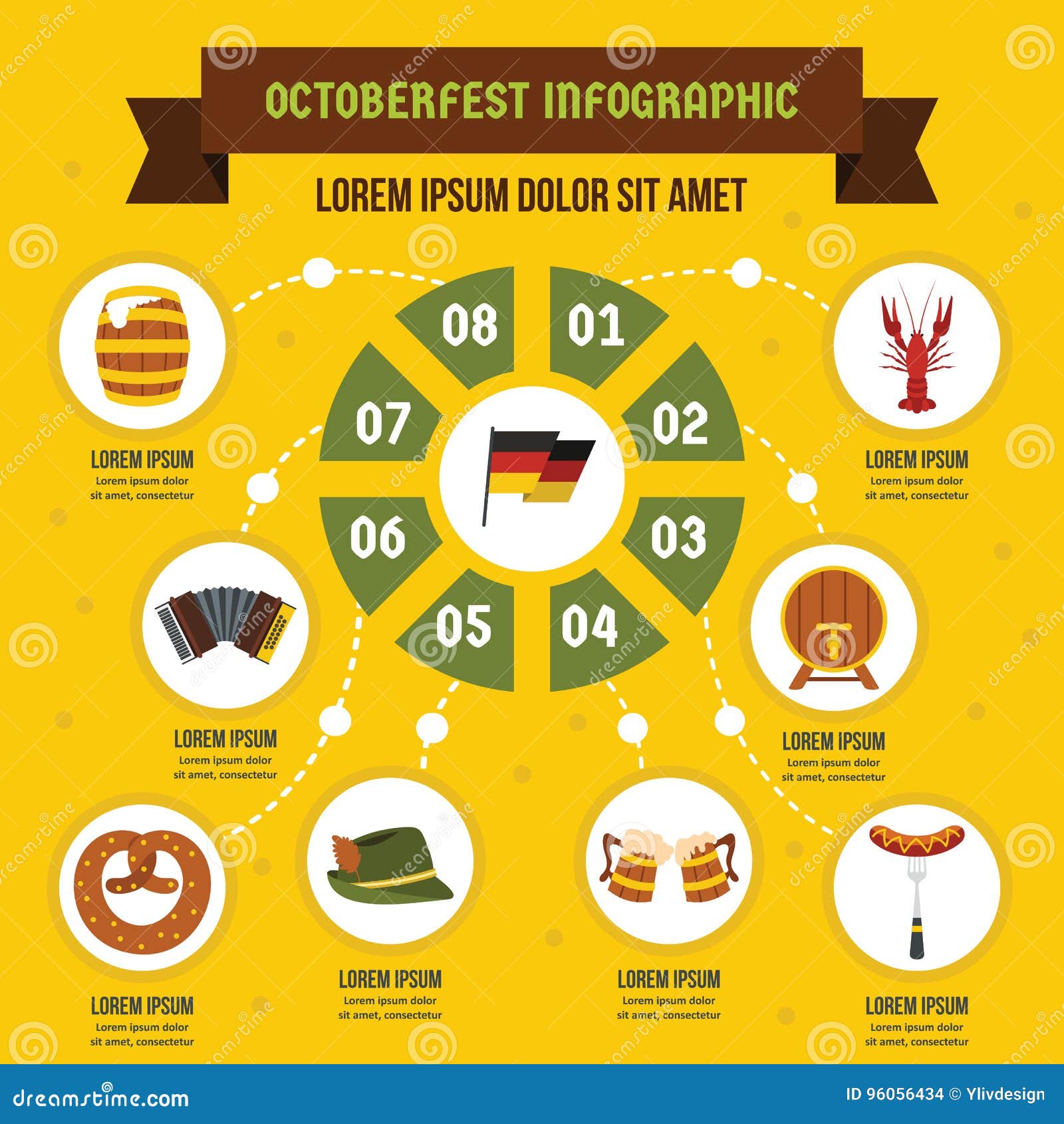 OCTOBERFEST INFOGRAPHIC

LOREM IPSUM DOLOR SIT AMET

08
01
07
02
06
03
05
04

LOREM IPSUM
Lorem ipsum dolor sit amet, consectetur

LOREM IPSUM
Lorem ipsum dolor sit amet, consectetur

LOREM IPSUM
Lorem ipsum dolor sit amet, consectetur

LOREM IPSUM
Lorem ipsum dolor sit amet, consectetur

LOREM IPSUM
Lorem ipsum dolor sit amet, consectetur

LOREM IPSUM
Lorem ipsum dolor sit amet, consectetur

LOREM IPSUM
Lorem ipsum dolor sit amet, consectetur

LOREM IPSUM
Lorem ipsum dolor sit amet, consectetur

dreamstime.com
ID 96056434 © Ylivdesign