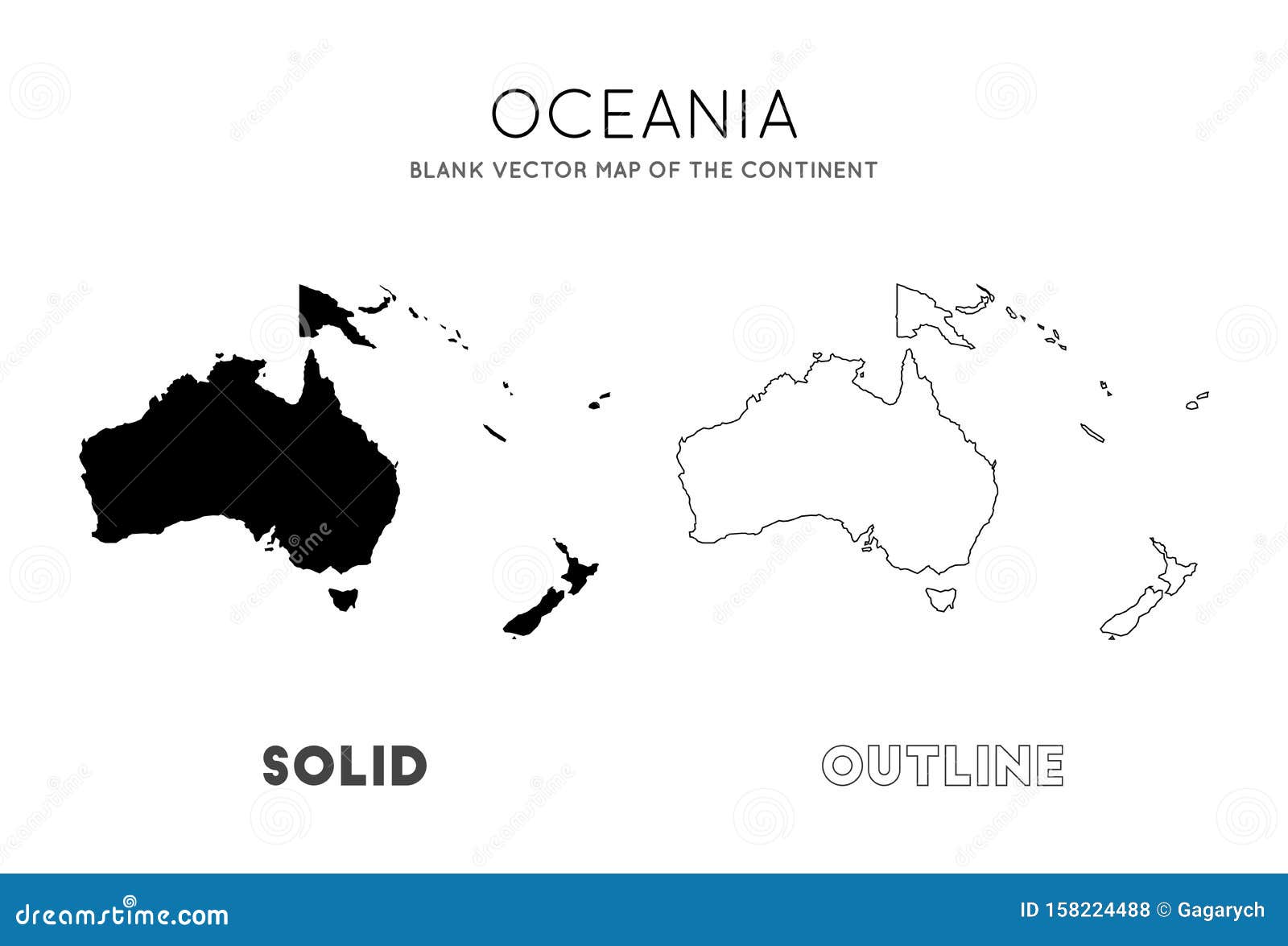 OCEANIA

BLANK VECTOR MAP OF THE CONTINENT

SOLID

OUTLINE

dreamstime.com

ID 158224488 © Gagarych