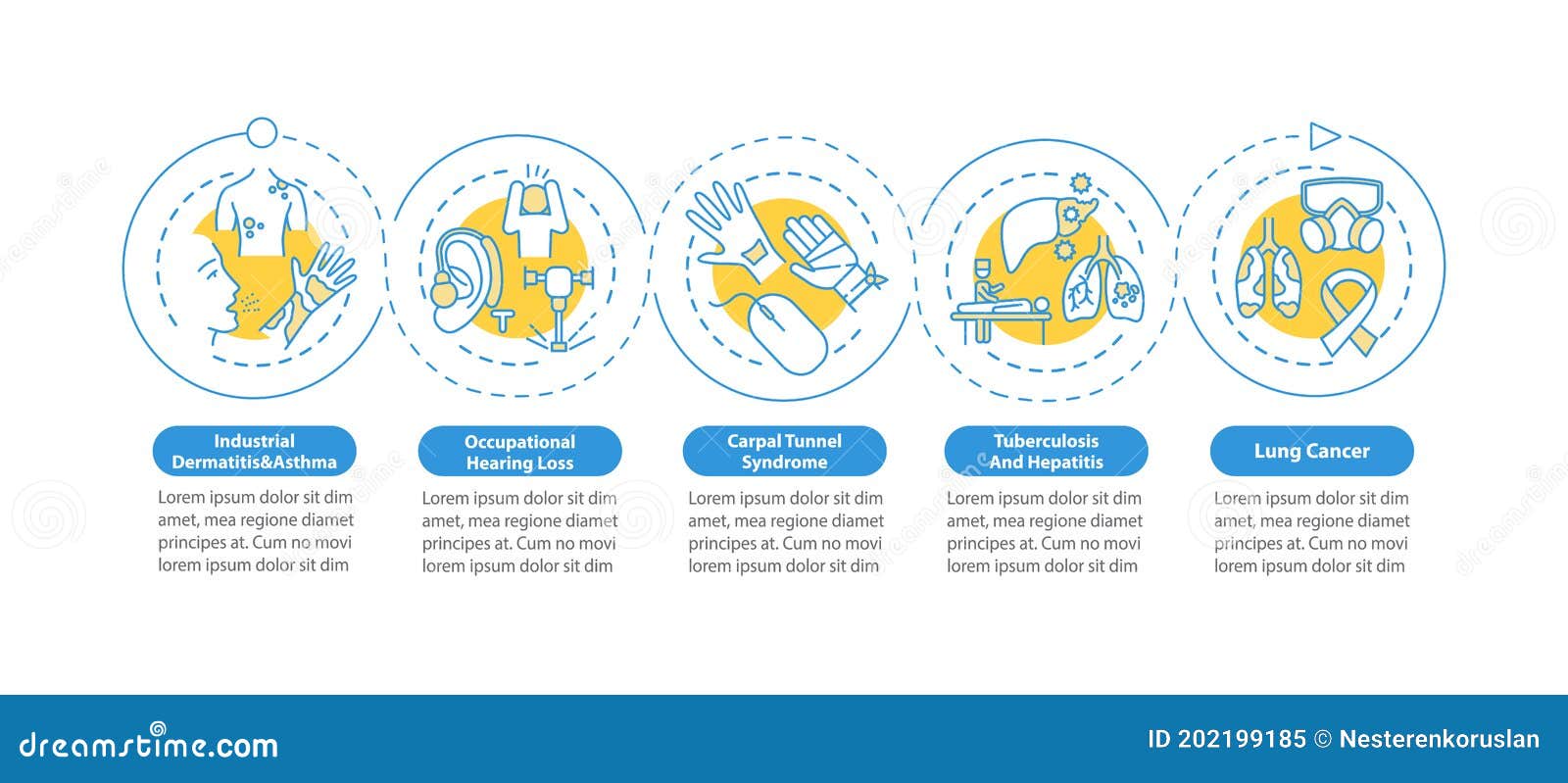 Industrial Dermatitis&Asthma

Lorem ipsum dolor sit dim amet, mea regione diamet principes at. Cum no movi lorem ipsum dolor sit dim

Occupational Hearing Loss

Lorem ipsum dolor sit dim amet, mea regione diamet principes at. Cum no movi lorem ipsum dolor sit dim

Carpal Tunnel Syndrome

Lorem ipsum dolor sit dim amet, mea regione diamet principes at. Cum no movi lorem ipsum dolor sit dim

Tuberculosis And Hepatitis

Lorem ipsum dolor sit dim amet, mea regione diamet principes at. Cum no movi lorem ipsum dolor sit dim

Lung Cancer

Lorem ipsum dolor sit dim amet, mea regione diamet principes at. Cum no movi lorem ipsum dolor sit dim

dreamstime.com

ID 202199185 © Nesterenkoruslan