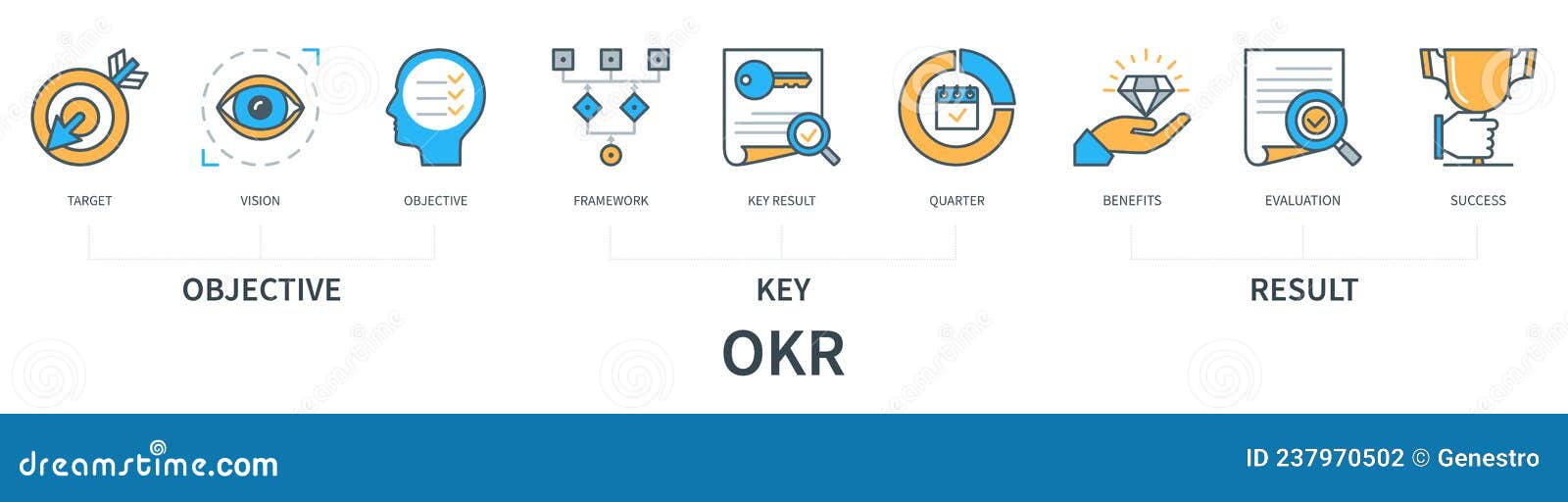 TARGET
VISION
OBJECTIVE
FRAMEWORK
KEY RESULT
QUARTER
BENEFITS
EVALUATION
SUCCESS

OBJECTIVE
KEY
RESULT

OKR

dreamstime.com
ID 237970502 © Genestro