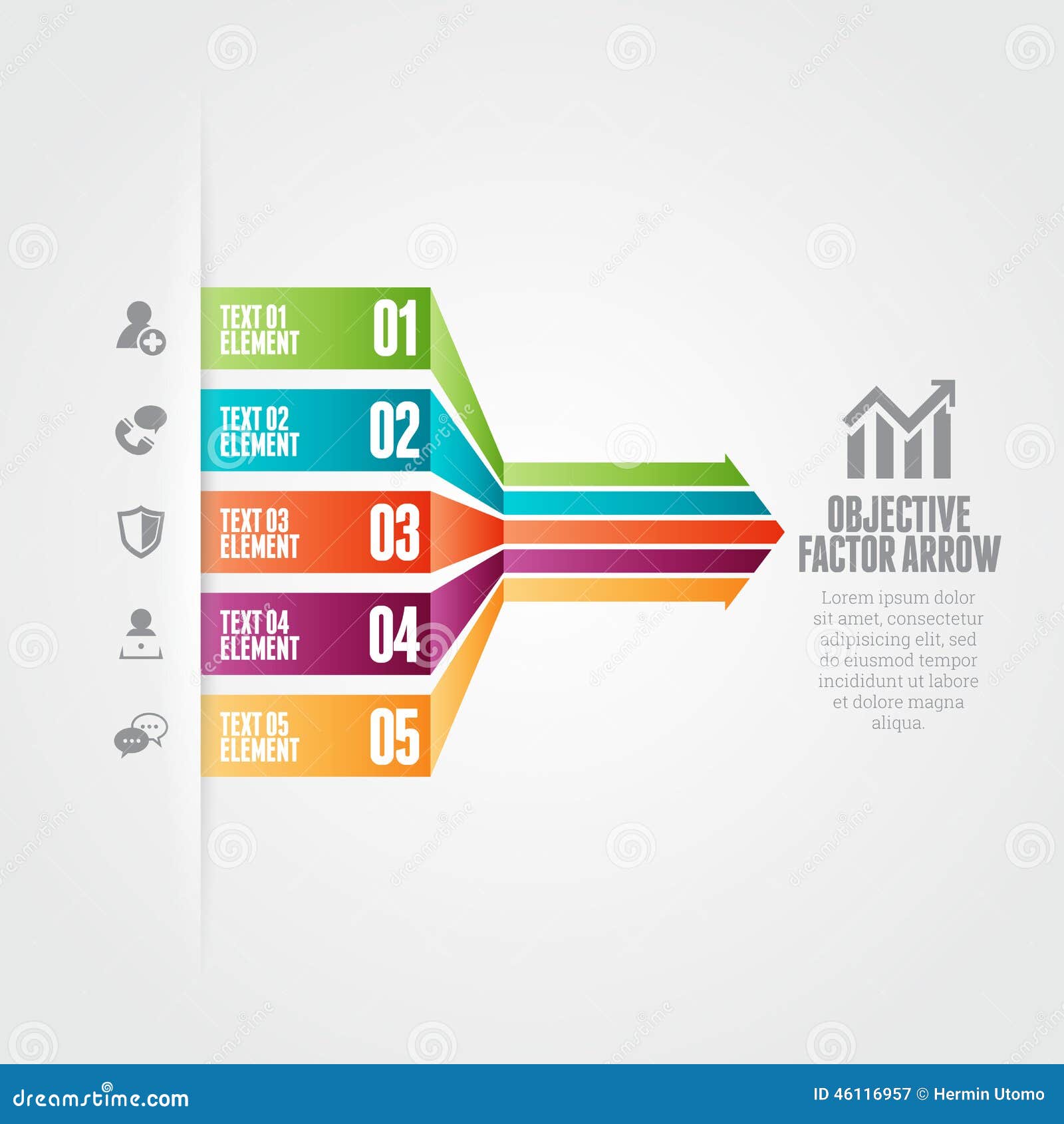 TEXT 01 ELEMENT 01

TEXT 02 ELEMENT 02

TEXT 03 ELEMENT 03

TEXT 04 ELEMENT 04

TEXT 05 ELEMENT 05

OBJECTIVE FACTOR ARROW

Lorem ipsum dolor sit amet, consectetur adipisicing elit, sed do eiusmod tempor incididunt ut labore et dolore magna aliqua.

dreamstime.com

ID 46116957 © Hermin Utomo