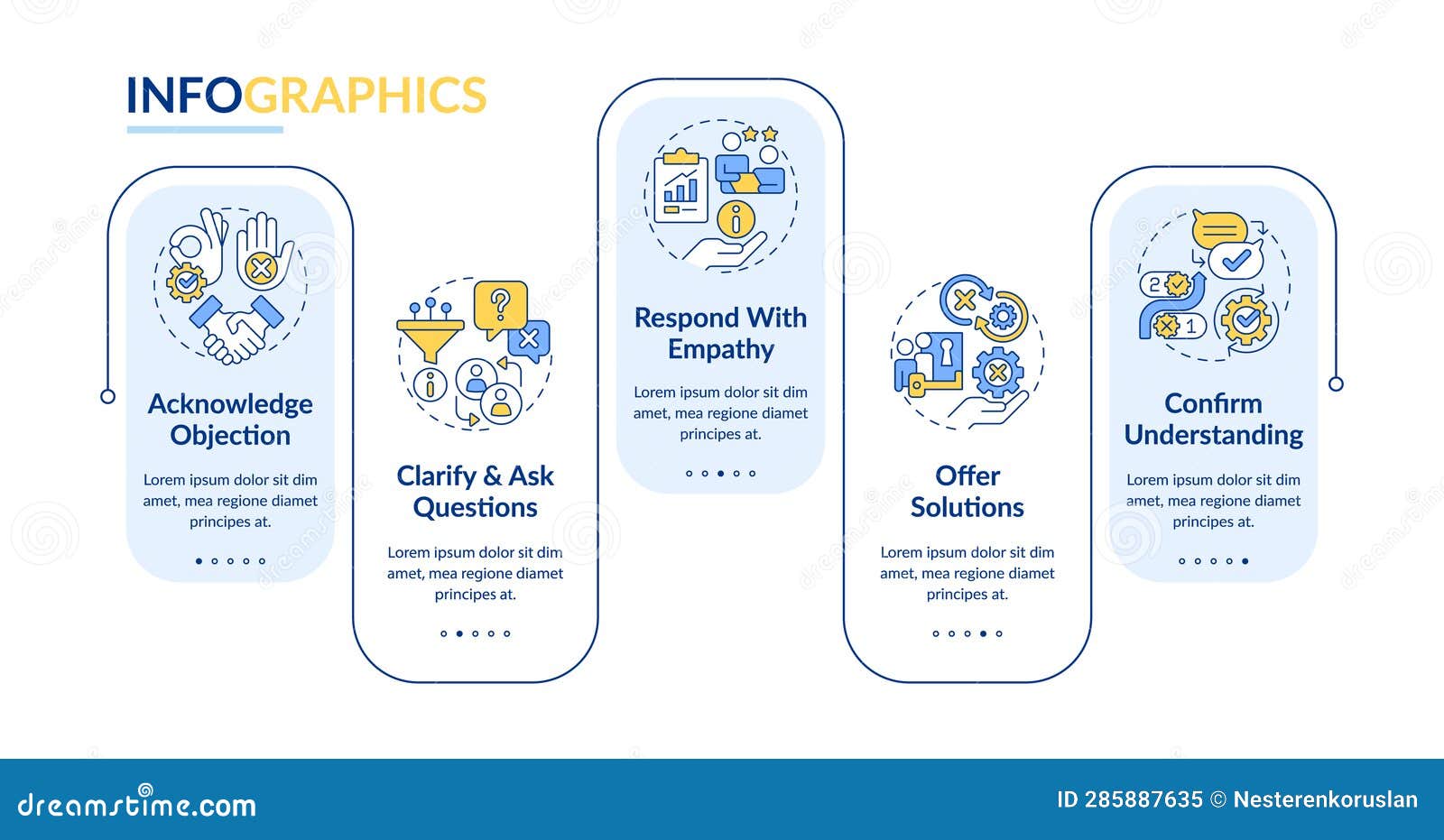 INFOGRAPHICS

Acknowledge Objection

Lorem ipsum dolor sit dim amet, mea regione diamet principes at.

Clarify & Ask Questions

Lorem ipsum dolor sit dim amet, mea regione diamet principes at.

Respond With Empathy

Lorem ipsum dolor sit dim amet, mea regione diamet principes at.

Offer Solutions

Lorem ipsum dolor sit dim amet, mea regione diamet principes at.

Confirm Understanding

Lorem ipsum dolor sit dim amet, mea regione diamet principes at.

2

1

dreamstime.com

ID 285887635 © Nesterenkoruslan