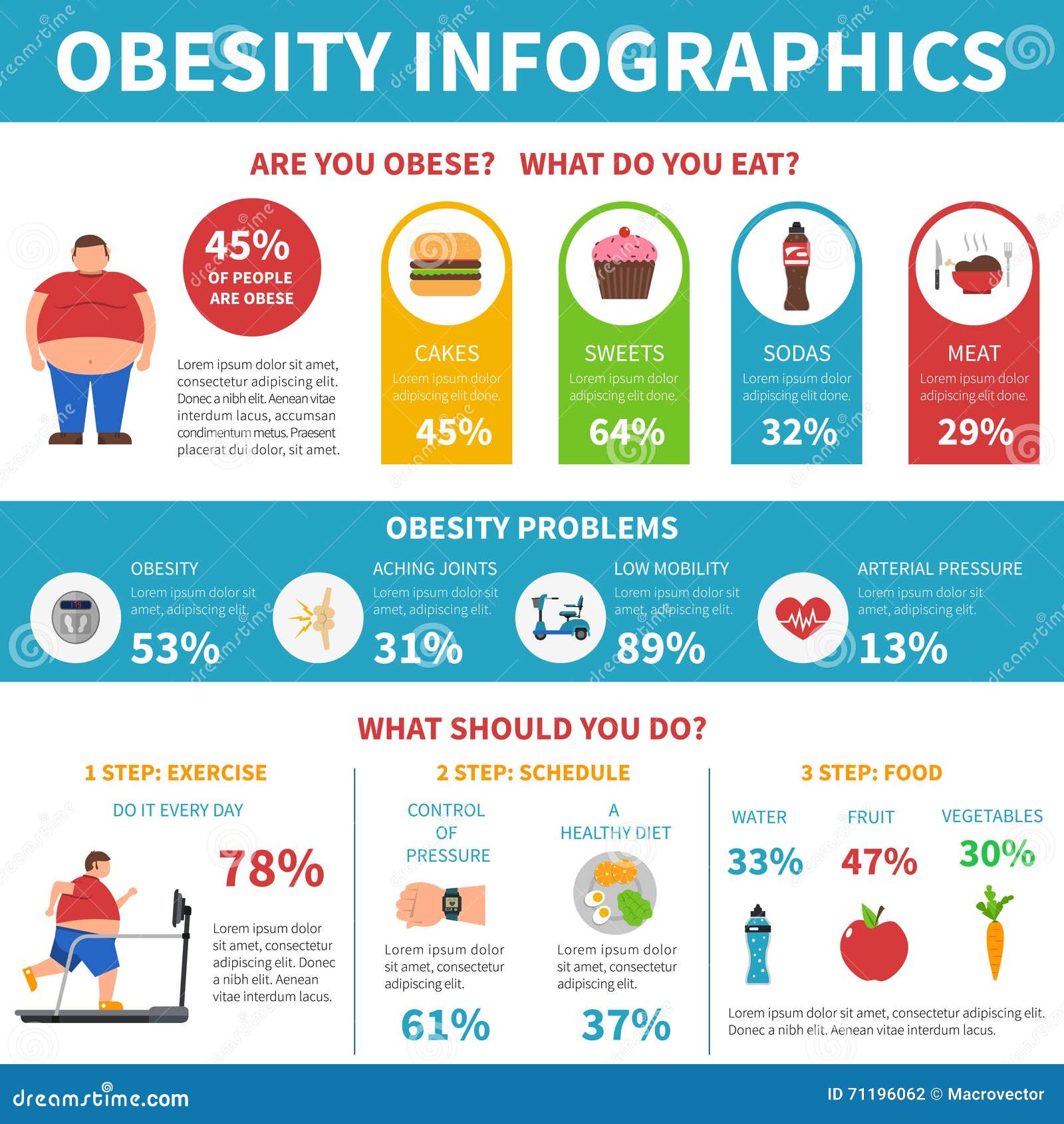 OBESITY INFOGRAPHICS

ARE YOU OBESE? WHAT DO YOU EAT?

45% OF PEOPLE ARE OBESE

Lorem ipsum dolor sit amet, consectetur adipiscing elit. Donec a nibh elit. Aenean vitae interdum lacus, accumsan condimentum metus. Praesent placerat dui dolor, sit amet.

CAKES
Lorem ipsum dolor adipiscing elit done.
45%

SWEETS
Lorem ipsum dolor adipiscing elit done.
64%

SODAS
Lorem ipsum dolor adipiscing elit done.
32%

MEAT
Lorem ipsum dolor adipiscing elit done.
29%

OBESITY PROBLEMS

OBESITY
Lorem ipsum dolor sit amet, adipiscing elit.
53%

ACHING JOINTS
Lorem ipsum dolor sit amet, adipiscing elit.
31%

LOW MOBILITY
Lorem ipsum dolor sit amet, adipiscing elit.
89%

ARTERIAL PRESSURE
Lorem ipsum dolor sit amet, adipiscing elit.
13%

WHAT SHOULD YOU DO?

1 STEP: EXERCISE
DO IT EVERY DAY
78%
Lorem ipsum dolor sit amet, consectetur adipiscing elit. Donec a nibh elit. Aenean vitae interdum lacus.

2 STEP: SCHEDULE
CONTROL OF PRESSURE
Lorem ipsum dolor sit amet, consectetur adipiscing elit.
61%

A HEALTHY DIET
Lorem ipsum dolor sit amet, consectetur adipiscing elit.
37%

3 STEP: FOOD
WATER
33%
FRUIT
47%
VEGETABLES
30%
Lorem ipsum dolor sit amet, consectetur adipiscing elit. Donec a nibh elit. Aenean vitae interdum lacus.

dreamstime.com
ID 71196062 © Macrovector