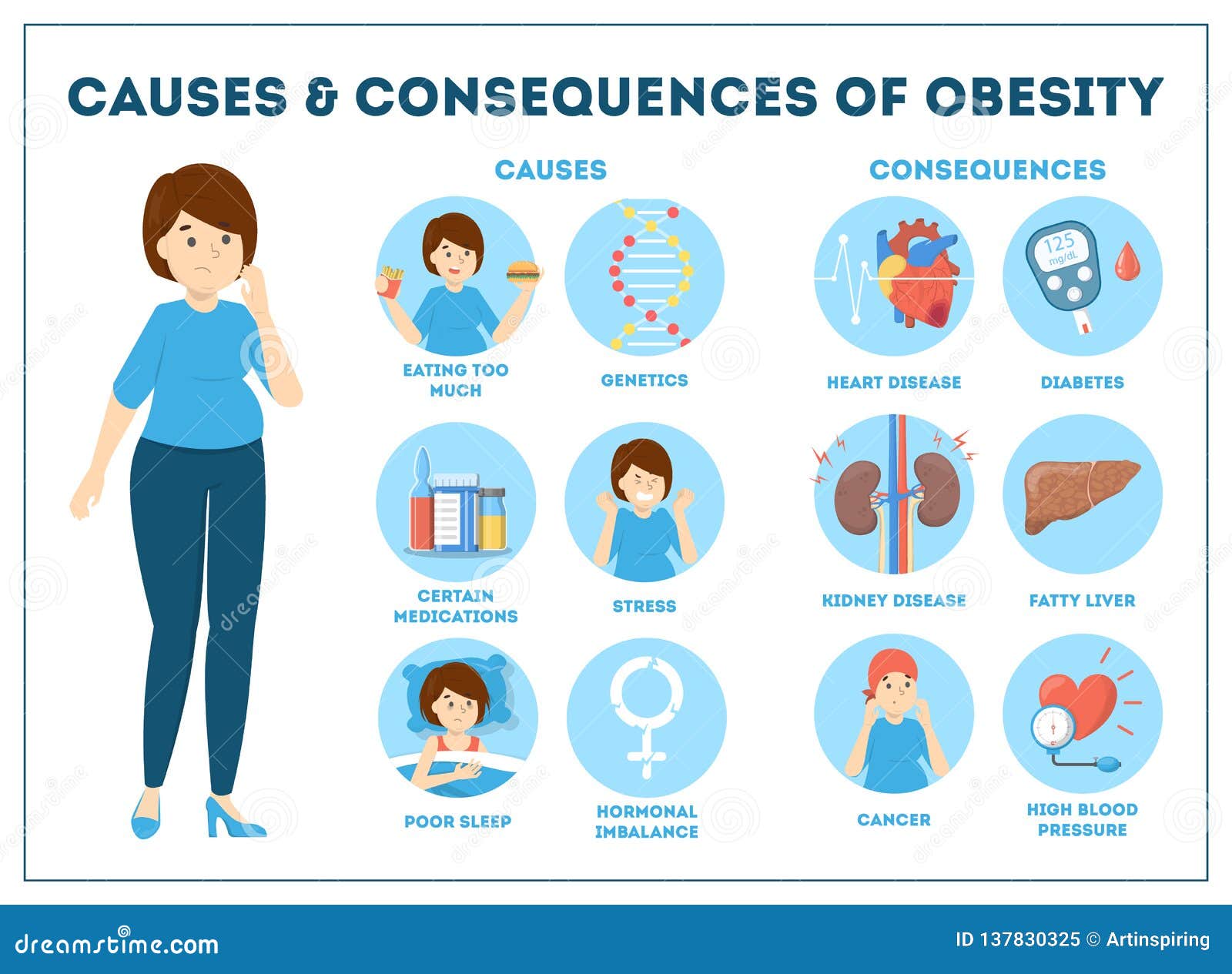 CAUSES & CONSEQUENCES OF OBESITY

CAUSES

EATING TOO MUCH

GENETICS

CERTAIN MEDICATIONS

STRESS

POOR SLEEP

HORMONAL IMBALANCE

CONSEQUENCES

125 mg/dL

HEART DISEASE

DIABETES

KIDNEY DISEASE

FATTY LIVER

CANCER

HIGH BLOOD PRESSURE

dreamstime.com

ID 137830325 © Artinspiring