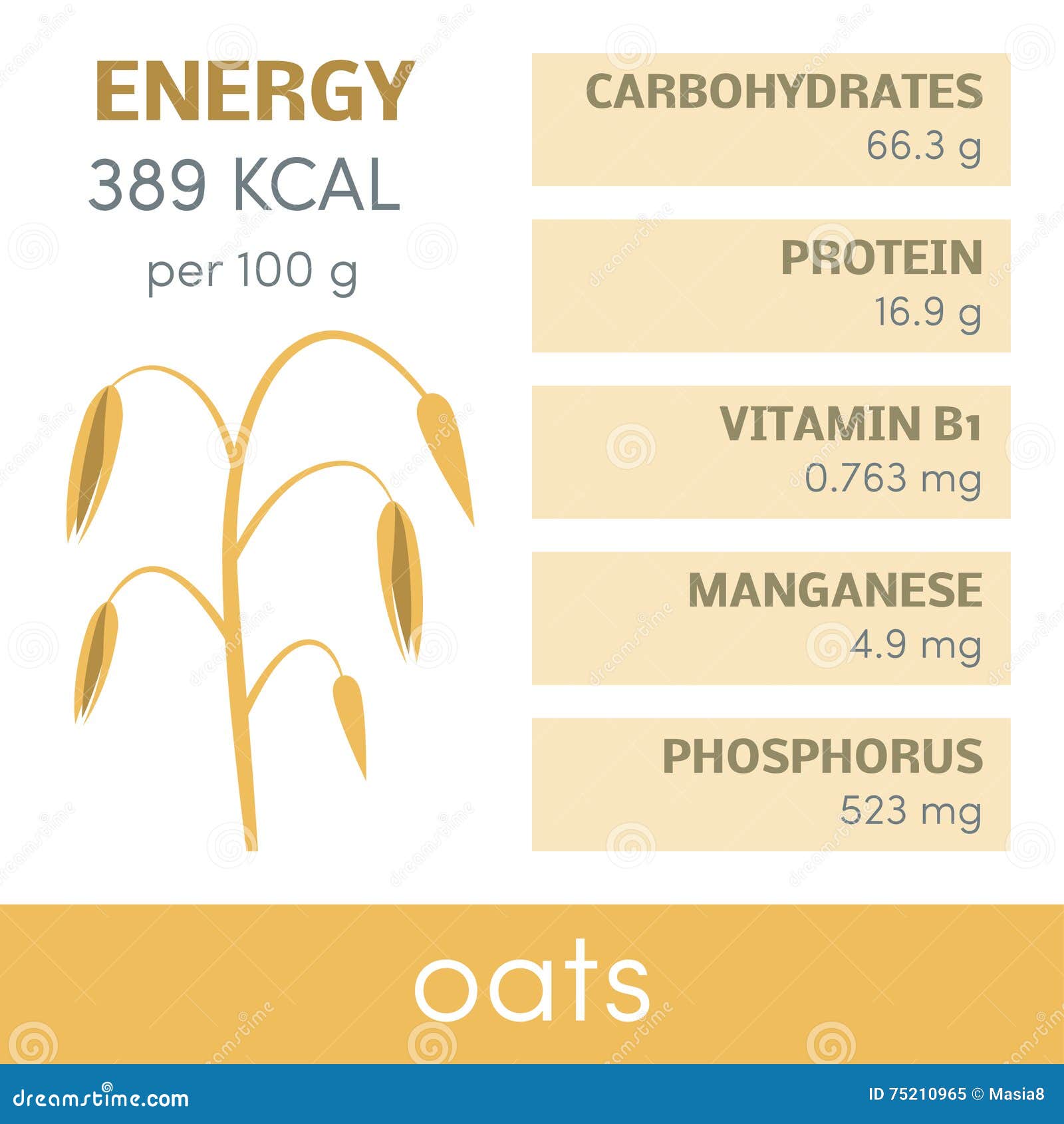 ENERGY
389 KCAL
per 100 g

CARBOHYDRATES
66.3 g

PROTEIN
16.9 g

VITAMIN B1
0.763 mg

MANGANESE
4.9 mg

PHOSPHORUS
523 mg

oats

dreamstime.com

ID 75210965 © Masia8