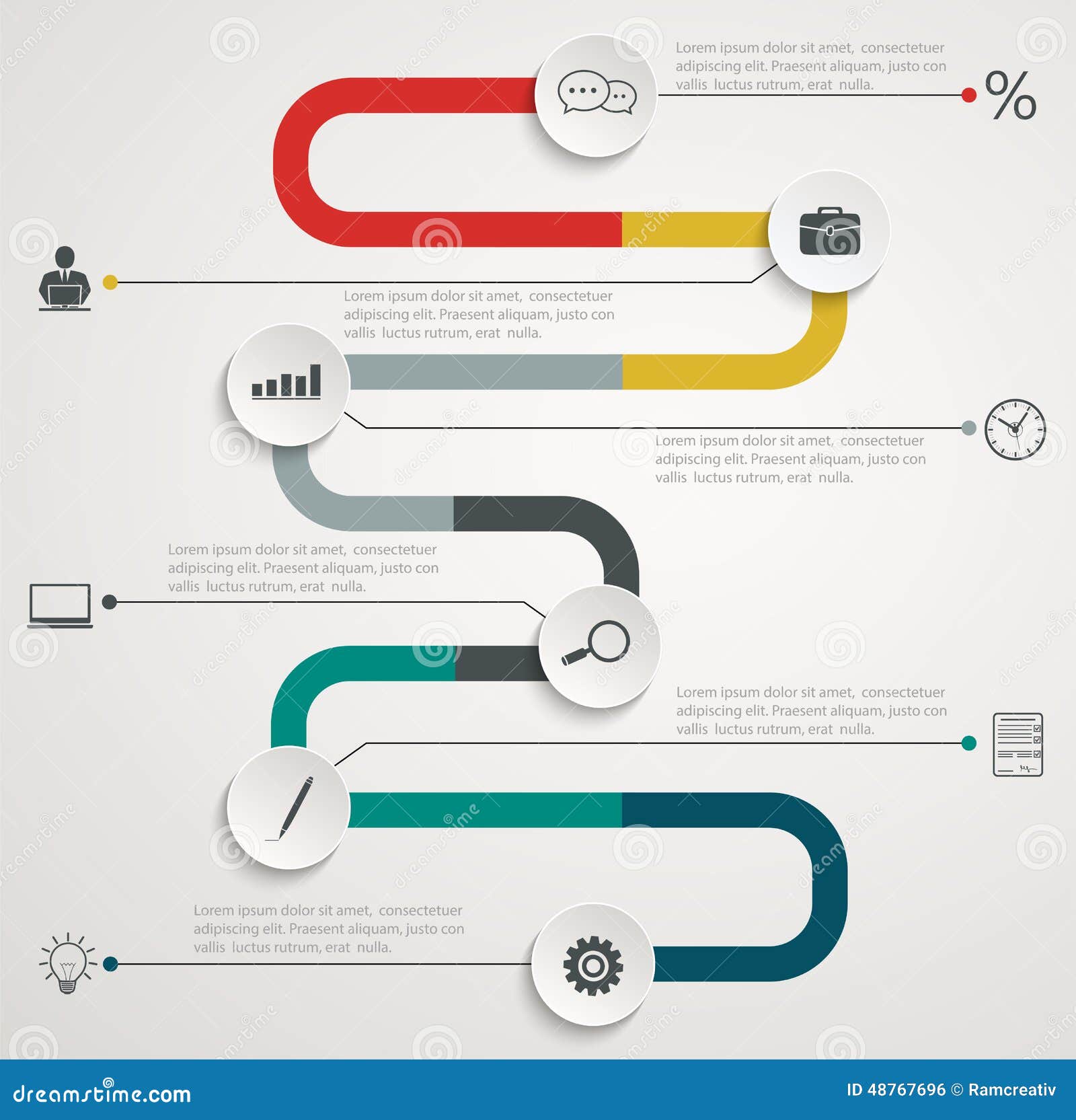 Lorem ipsum dolor sit amet, consectetuer adipiscing elit. Praesent aliquam, justo con vallis luctus rutrum, erat nulla.

%

Lorem ipsum dolor sit amet, consectetuer adipiscing elit. Praesent aliquam, justo con vallis luctus rutrum, erat nulla.

Lorem ipsum dolor sit amet, consectetuer adipiscing elit. Praesent aliquam, justo con vallis luctus rutrum, erat nulla.

Lorem ipsum dolor sit amet, consectetuer adipiscing elit. Praesent aliquam, justo con vallis luctus rutrum, erat nulla.

Lorem ipsum dolor sit amet, consectetuer adipiscing elit. Praesent aliquam, justo con vallis luctus rutrum, erat nulla.

Lorem ipsum dolor sit amet, consectetuer adipiscing elit. Praesent aliquam, justo con vallis luctus rutrum, erat nulla.

dreamstime.com

ID 48767696 © Ramcreativ