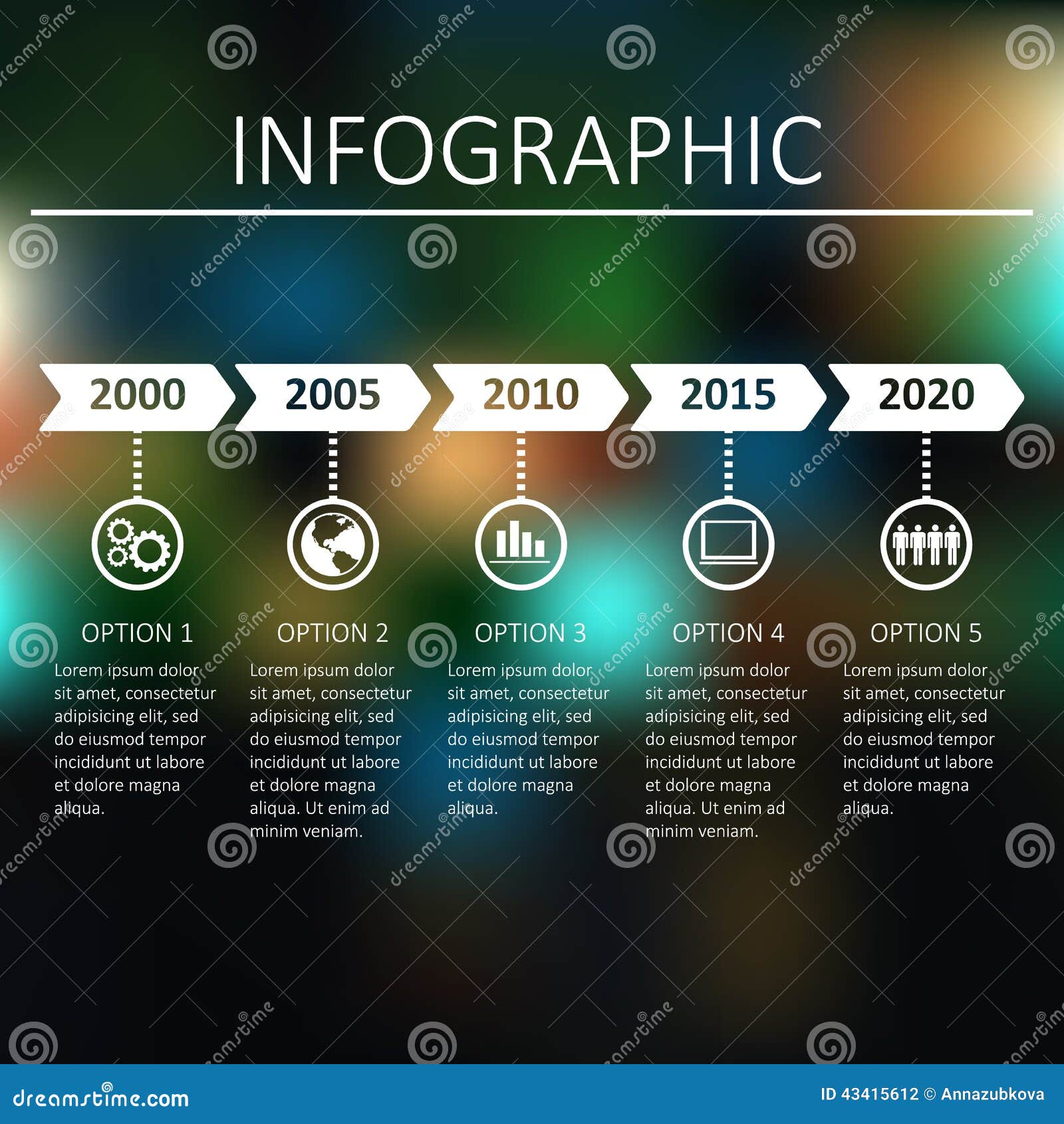 INFOGRAPHIC

2000
2005
2010
2015
2020

OPTION 1
Lorem ipsum dolor sit amet, consectetur adipisicing elit, sed do eiusmod tempor incididunt ut labore et dolore magna aliqua.

OPTION 2
Lorem ipsum dolor sit amet, consectetur adipisicing elit, sed do eiusmod tempor incididunt ut labore et dolore magna aliqua. Ut enim ad minim veniam.

OPTION 3
Lorem ipsum dolor sit amet, consectetur adipisicing elit, sed do eiusmod tempor incididunt ut labore et dolore magna aliqua.

OPTION 4
Lorem ipsum dolor sit amet, consectetur adipisicing elit, sed do eiusmod tempor incididunt ut labore et dolore magna aliqua. Ut enim ad minim veniam.

OPTION 5
Lorem ipsum dolor sit amet, consectetur adipisicing elit, sed do eiusmod tempor incididunt ut labore et dolore magna aliqua.

dreamstime.com
ID 43415612 © Annazubkova