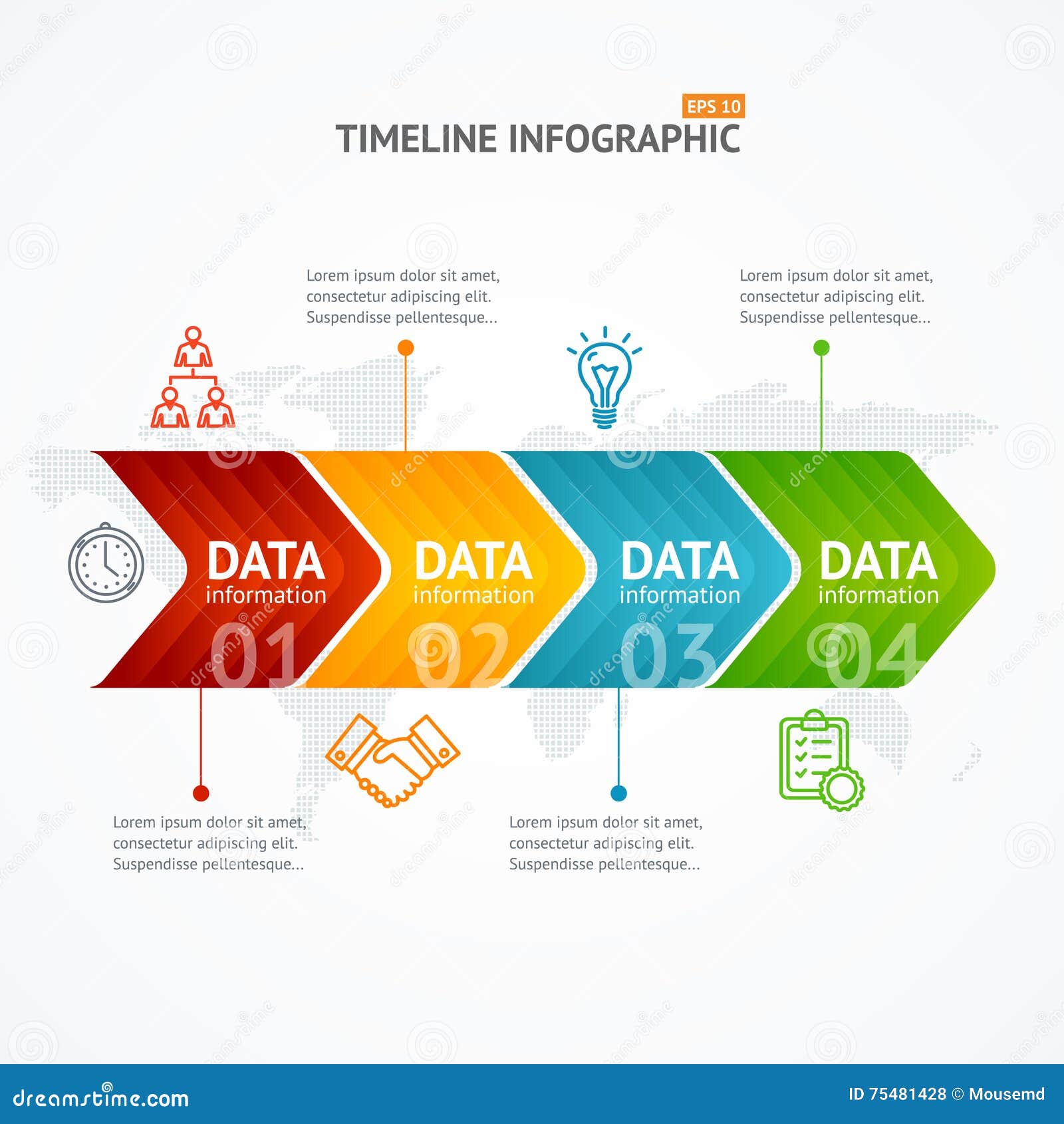 EPS 10

TIMELINE INFOGRAPHIC

Lorem ipsum dolor sit amet, consectetur adipiscing elit. Suspendisse pellentesque...

Lorem ipsum dolor sit amet, consectetur adipiscing elit. Suspendisse pellentesque...

DATA information 01

DATA information 02

DATA information 03

DATA information 04

Lorem ipsum dolor sit amet, consectetur adipiscing elit. Suspendisse pellentesque...

Lorem ipsum dolor sit amet, consectetur adipiscing elit. Suspendisse pellentesque...

dreamstime.com

ID 75481428 © Mousemd