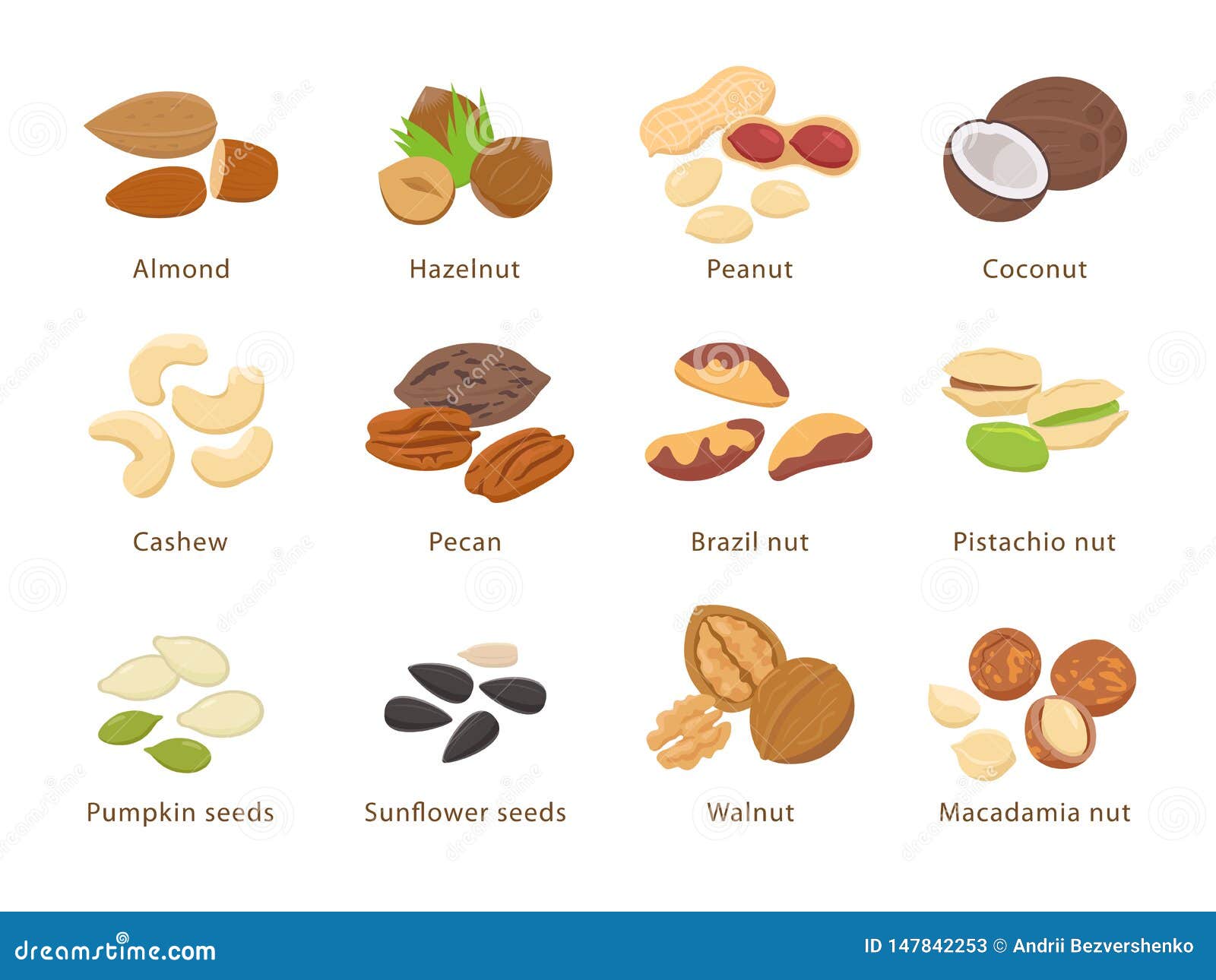 Almond

Hazelnut

Peanut

Coconut

Cashew

Pecan

Brazil nut

Pistachio nut

Pumpkin seeds

Sunflower seeds

Walnut

Macadamia nut

dreamstime.com

ID 147842253 © Andrii Bezvershenko