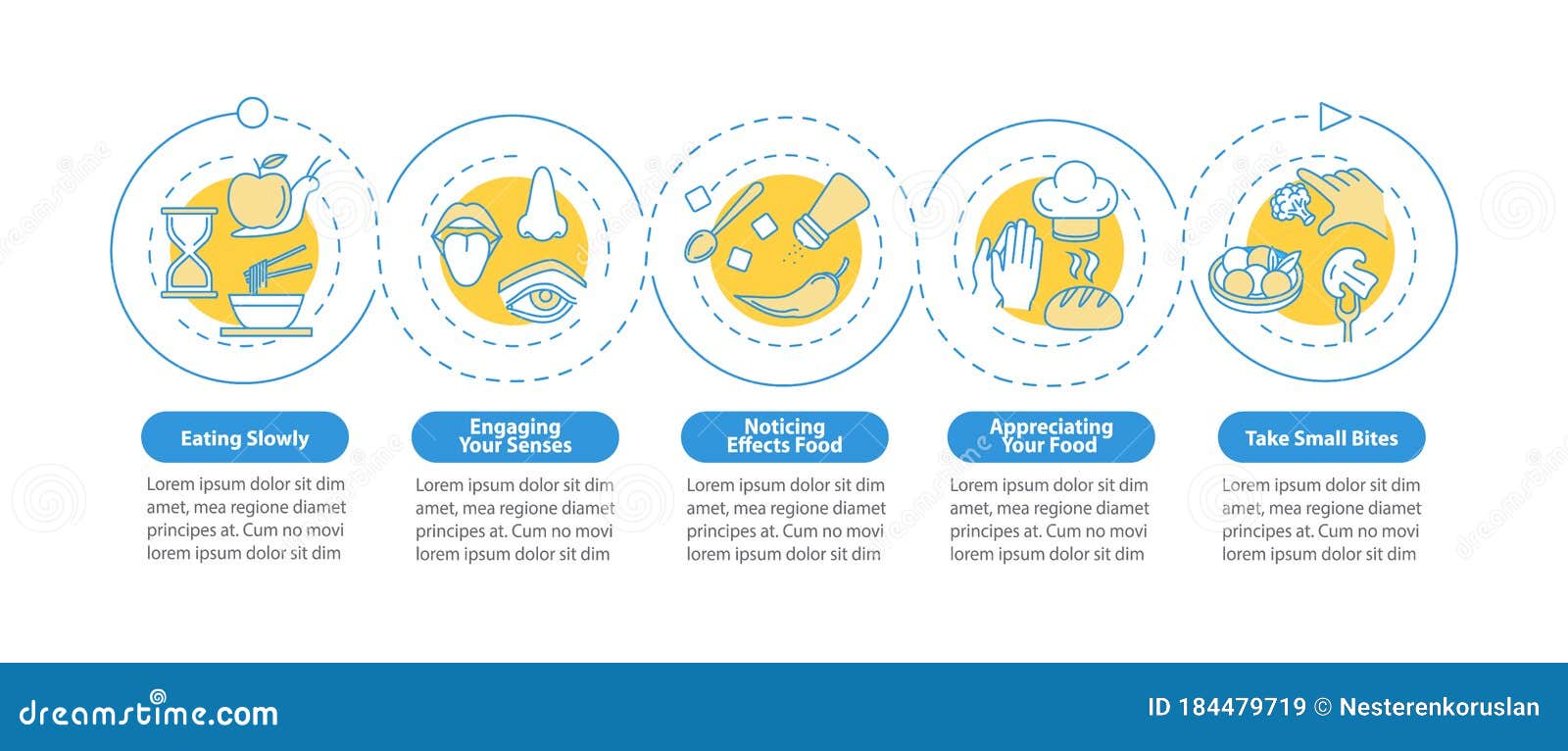 Eating Slowly

Lorem ipsum dolor sit dim amet, mea regione diamet principes at. Cum no movi lorem ipsum dolor sit dim

Engaging Your Senses

Lorem ipsum dolor sit dim amet, mea regione diamet principes at. Cum no movi lorem ipsum dolor sit dim

Noticing Effects Food

Lorem ipsum dolor sit dim amet, mea regione diamet principes at. Cum no movi lorem ipsum dolor sit dim

Appreciating Your Food

Lorem ipsum dolor sit dim amet, mea regione diamet principes at. Cum no movi lorem ipsum dolor sit dim

Take Small Bites

Lorem ipsum dolor sit dim amet, mea regione diamet principes at. Cum no movi lorem ipsum dolor sit dim

dreamstime.com

ID 184479719 © Nesterenkoruslan