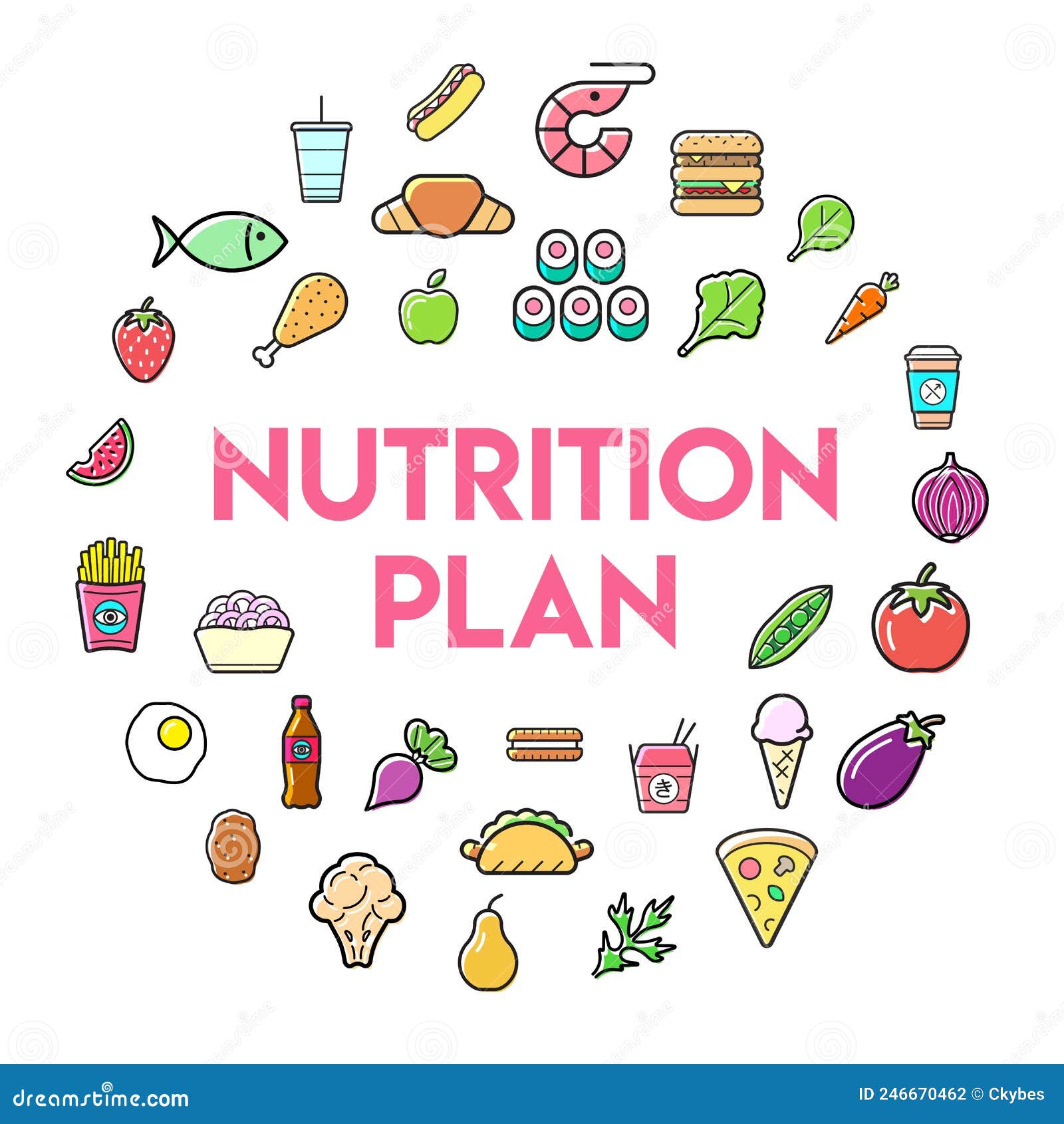 NUTRITION PLAN

き

dreamstime.com

ID 246670462 © Ckybes