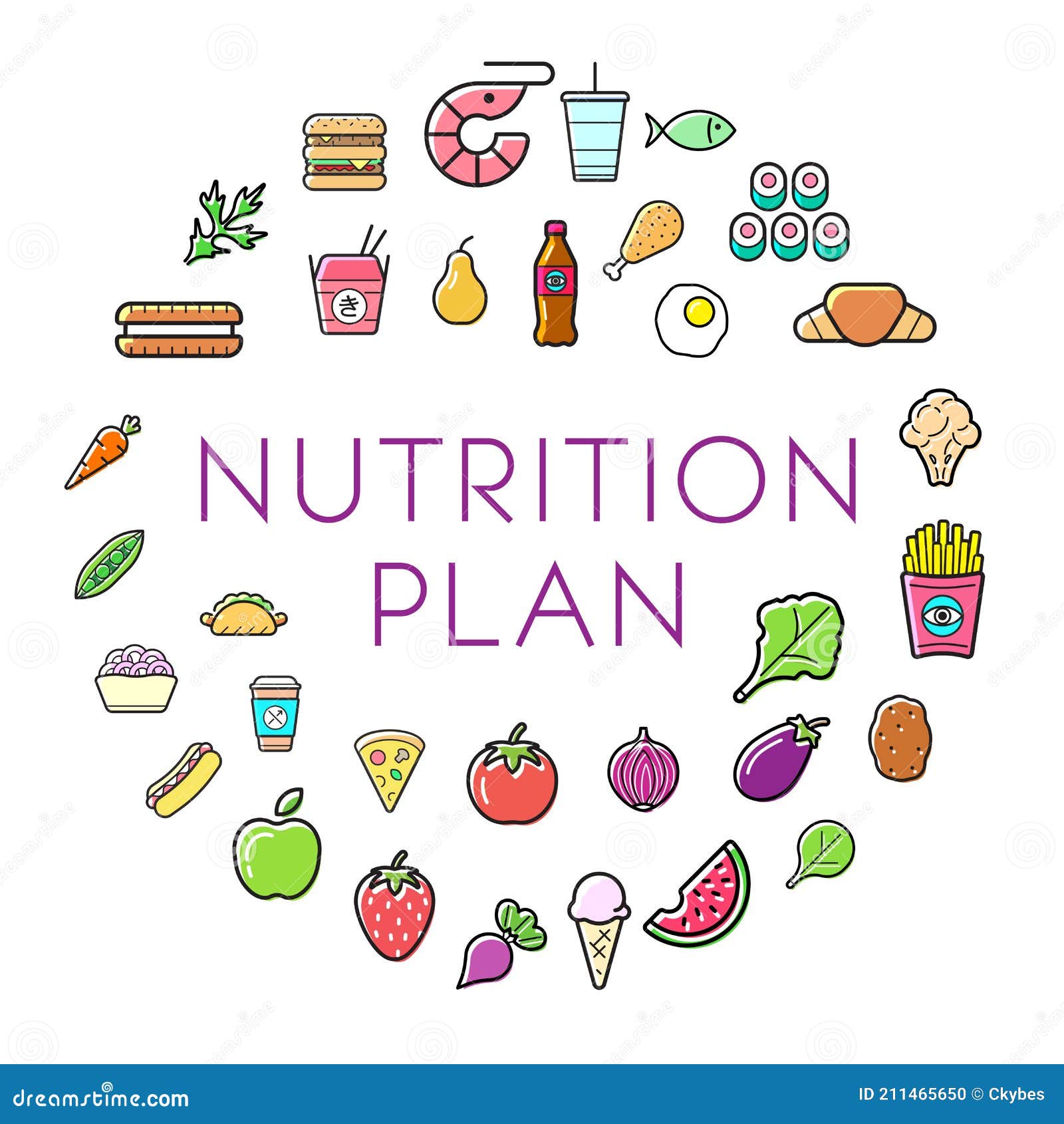 き

NUTRITION PLAN

dreamstime.com

ID 211465650 © Ckybes