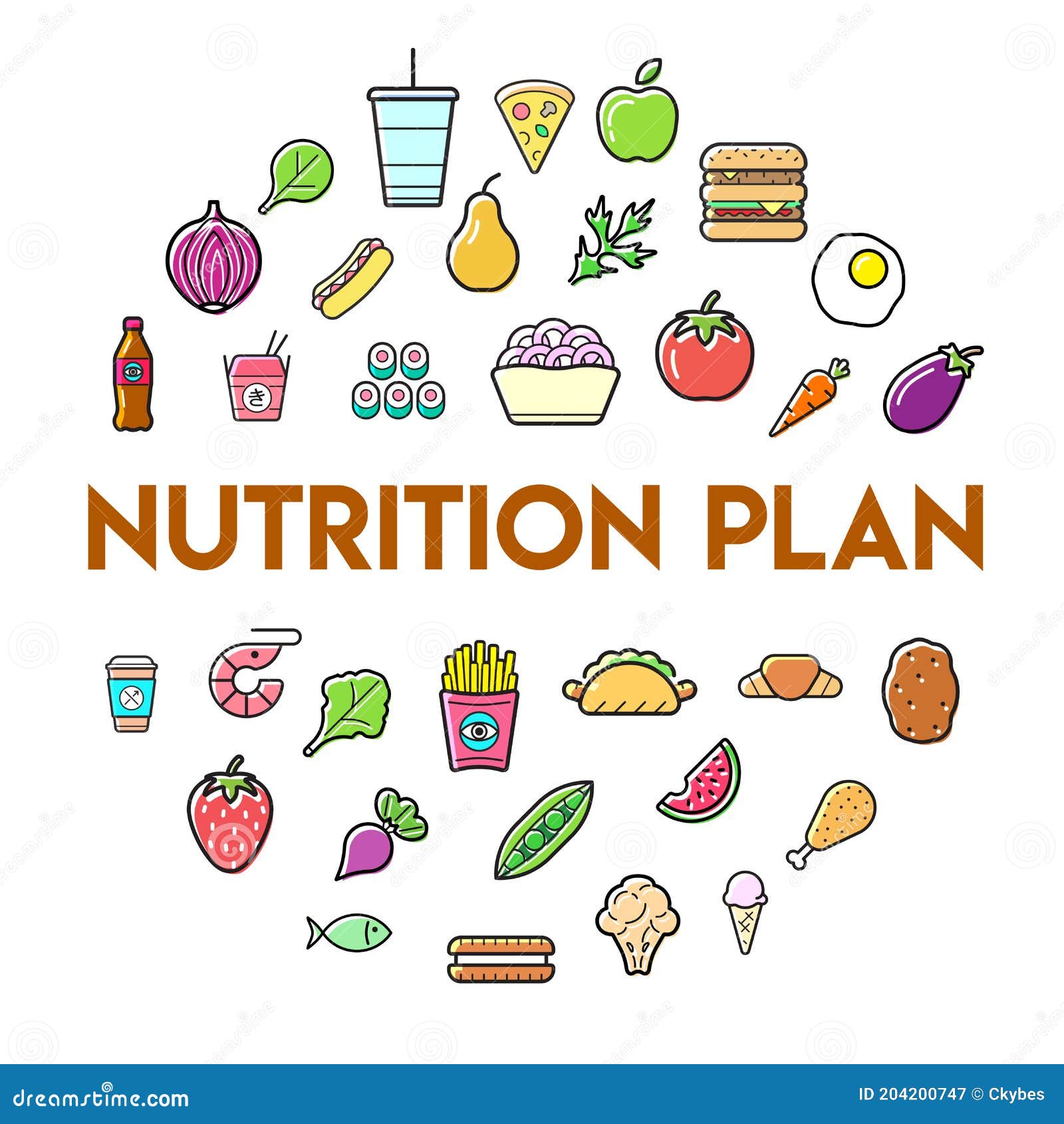 き

NUTRITION PLAN

dreamstime.com

ID 204200747 © Ckybes