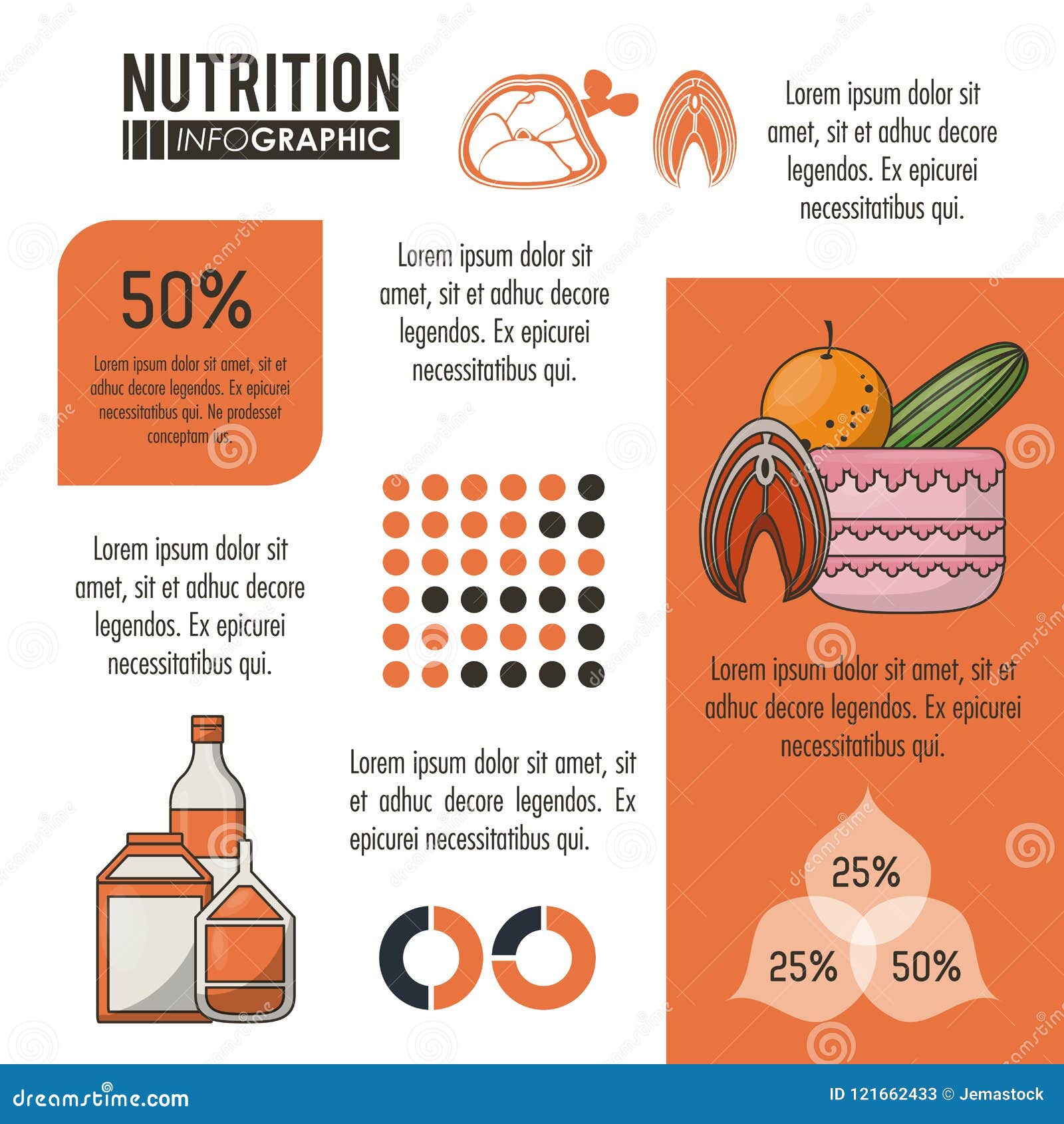 NUTRITION
INFOGRAPHIC

Lorem ipsum dolor sit amet, sit et adhuc decore legendos. Ex epicurei necessitatibus qui.

50%

Lorem ipsum dolor sit amet, sit et adhuc decore legendos. Ex epicurei necessitatibus qui. Ne prodesset conceptam ius.

Lorem ipsum dolor sit amet, sit et adhuc decore legendos. Ex epicurei necessitatibus qui.

Lorem ipsum dolor sit amet, sit et adhuc decore legendos. Ex epicurei necessitatibus qui.

Lorem ipsum dolor sit amet, sit et adhuc decore legendos. Ex epicurei necessitatibus qui.

Lorem ipsum dolor sit amet, sit et adhuc decore legendos. Ex epicurei necessitatibus qui.

25%
25%
50%

dreamstime.com
ID 121662433 © Jemastock