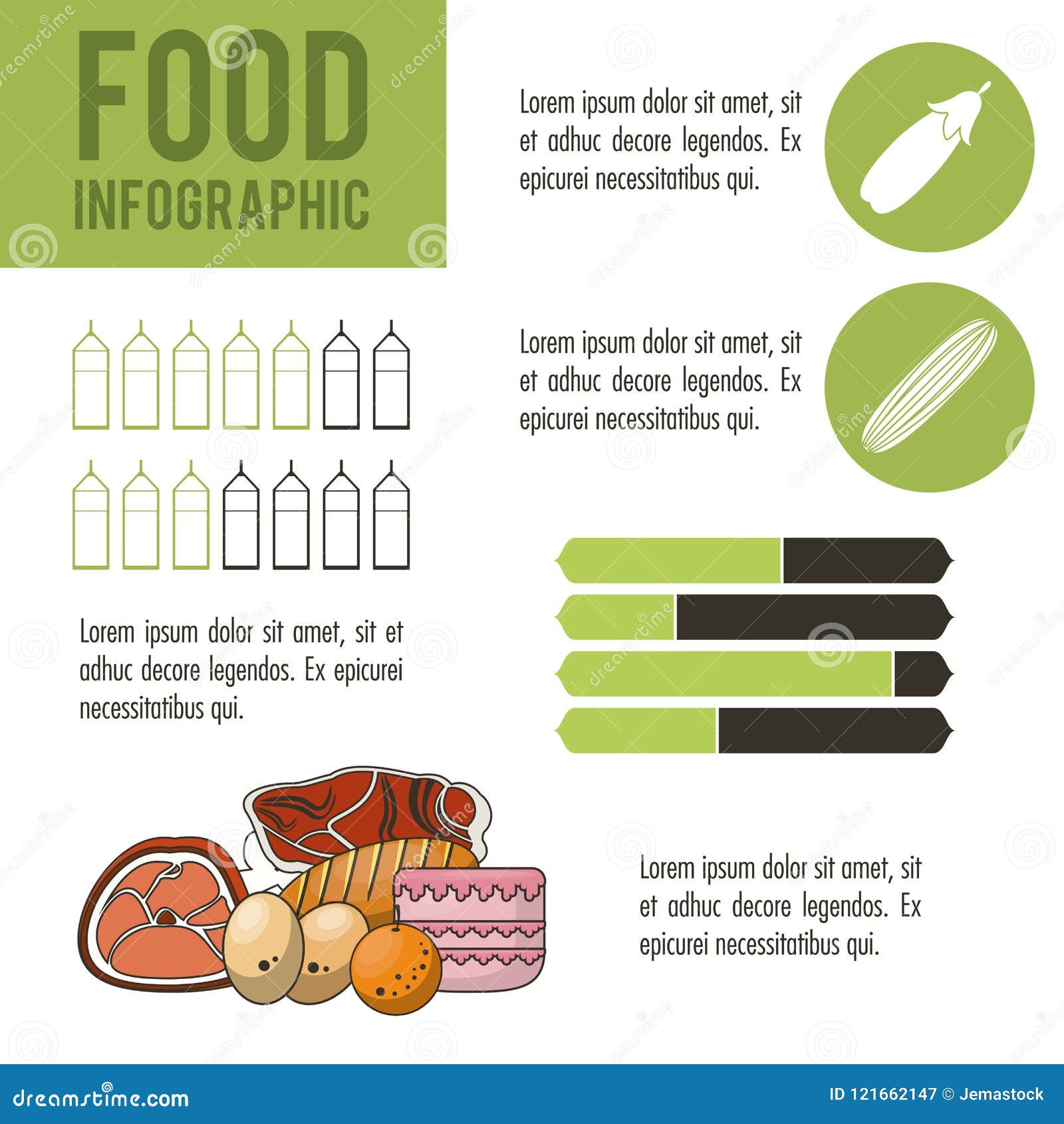 FOOD
INFOGRAPHIC

Lorem ipsum dolor sit amet, sit et adhuc decore legendos. Ex epicurei necessitatibus qui.

Lorem ipsum dolor sit amet, sit et adhuc decore legendos. Ex epicurei necessitatibus qui.

Lorem ipsum dolor sit amet, sit et adhuc decore legendos. Ex epicurei necessitatibus qui.

Lorem ipsum dolor sit amet, sit et adhuc decore legendos. Ex epicurei necessitatibus qui.

dreamstime.com
ID 121662147 © Jemastock