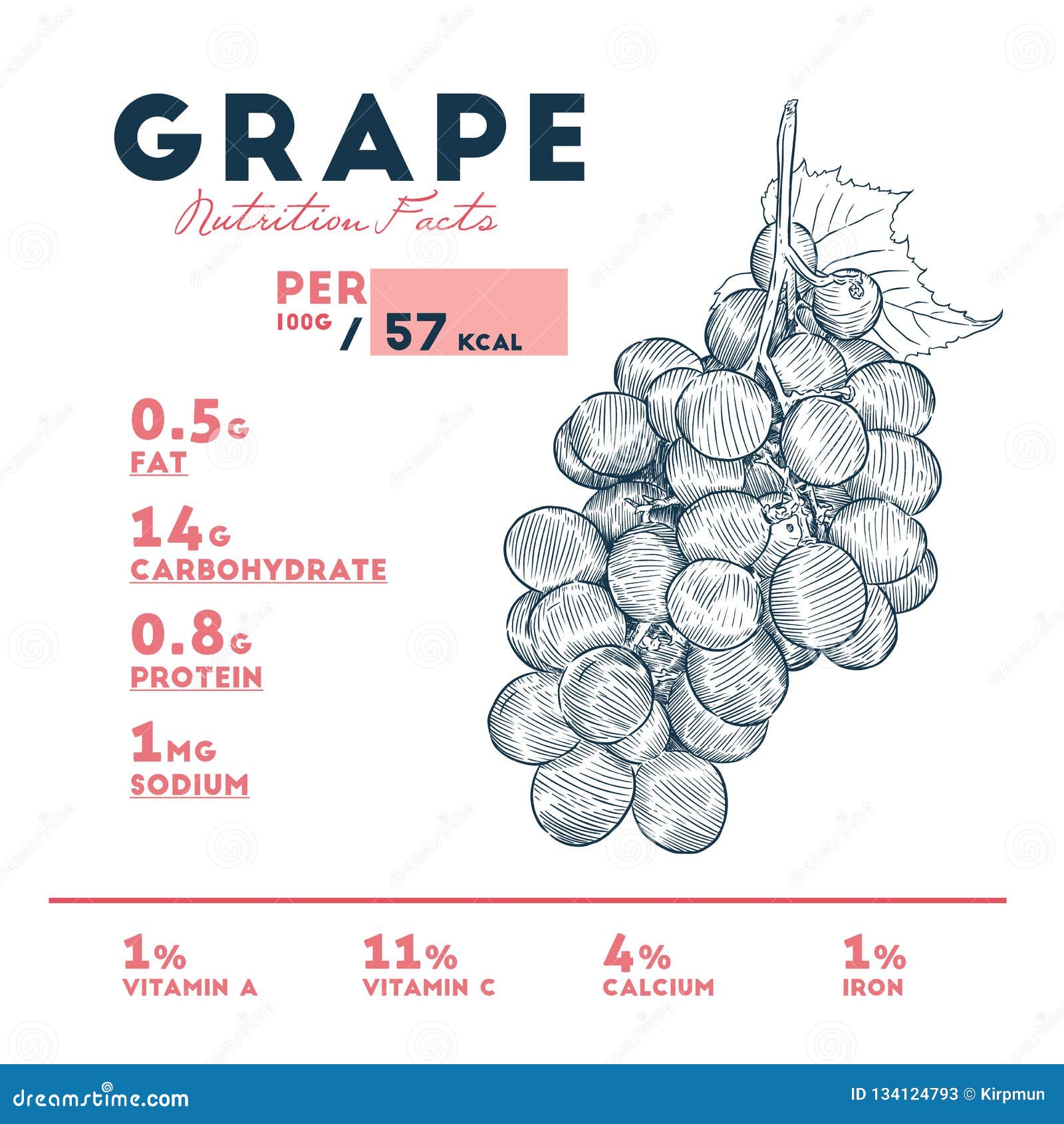 GRAPE
Nutrition Facts

PER 100G / 57 KCAL

0.5G
FAT

14G
CARBOHYDRATE

0.8G
PROTEIN

1MG
SODIUM

1%
VITAMIN A

11%
VITAMIN C

4%
CALCIUM

1%
IRON

dreamstime.com

ID 134124793 © Kirpmun